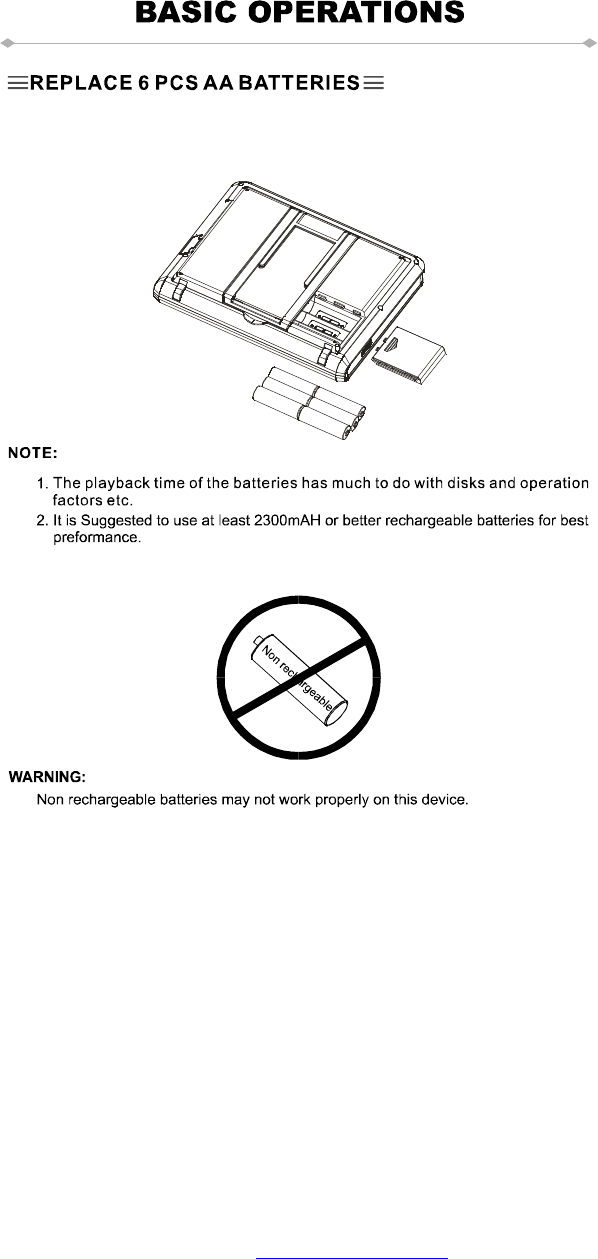 BASIC OPERATIONS

REPLACE 6 PCS AA BATTERIES

NOTE:

1. The playback time of the batteries has much to do with disks and operation factors etc.

2. It is Suggested to use at least 2300mAH or better rechargeable batteries for best preformance.

Non rechargeable

WARNING:

Non rechargeable batteries may not work properly on this device.