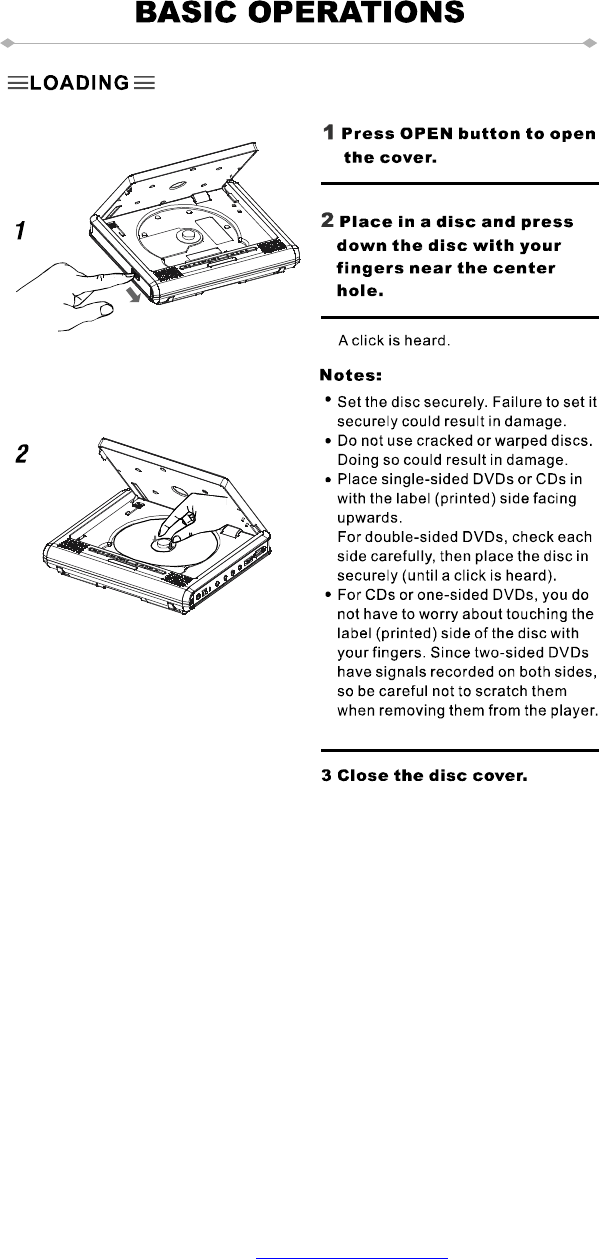 BASIC OPERATIONS

LOADING

1

2

1 Press OPEN button to open the cover.

2 Place in a disc and press down the disc with your fingers near the center hole.

A click is heard.

Notes:

• Set the disc securely. Failure to set it securely could result in damage.
• Do not use cracked or warped discs. Doing so could result in damage.
• Place single-sided DVDs or CDs in with the label (printed) side facing upwards.
For double-sided DVDs, check each side carefully, then place the disc in securely (until a click is heard).
• For CDs or one-sided DVDs, you do not have to worry about touching the label (printed) side of the disc with your fingers. Since two-sided DVDs have signals recorded on both sides, so be careful not to scratch them when removing them from the player.

3 Close the disc cover.