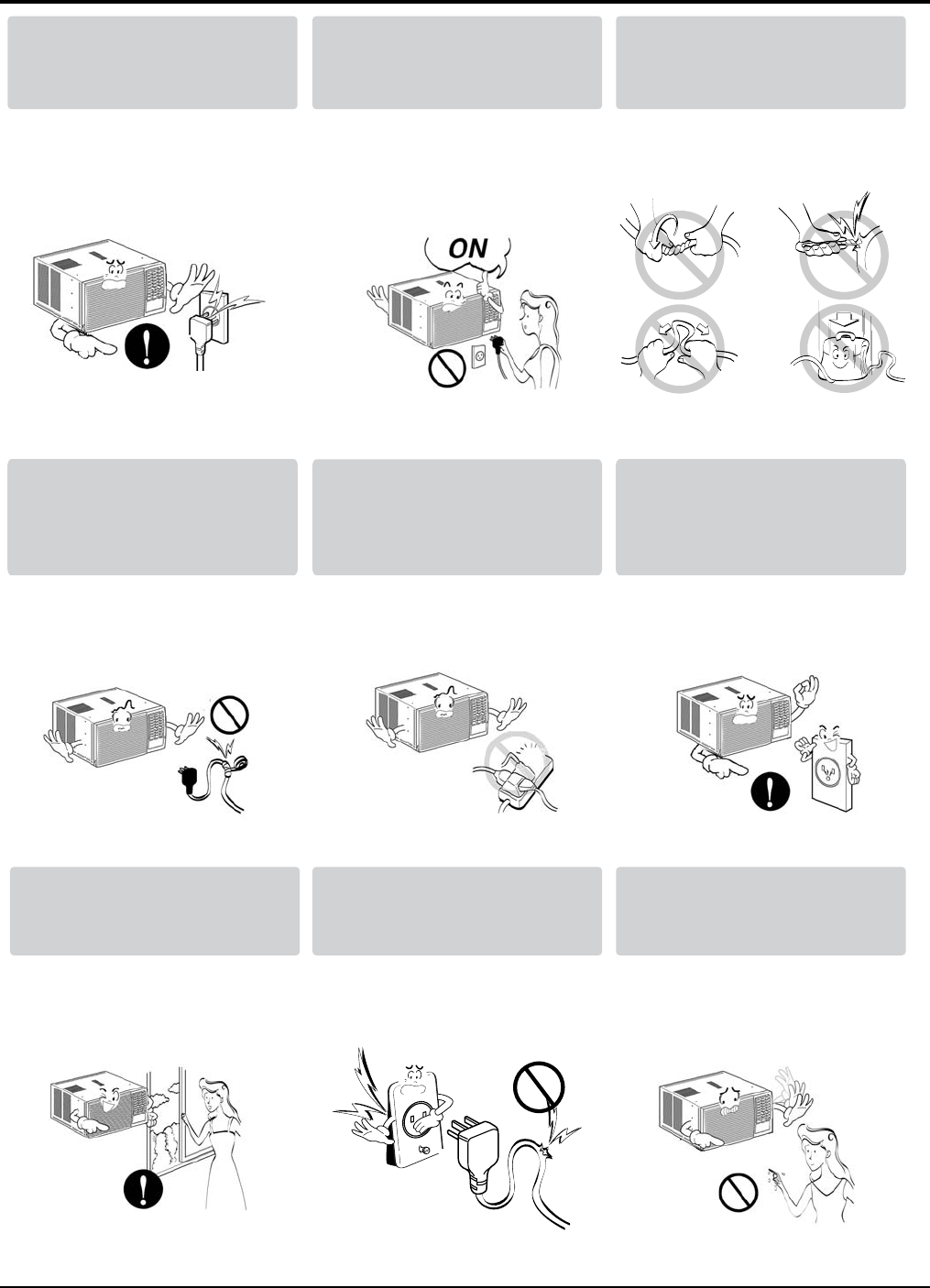 ON