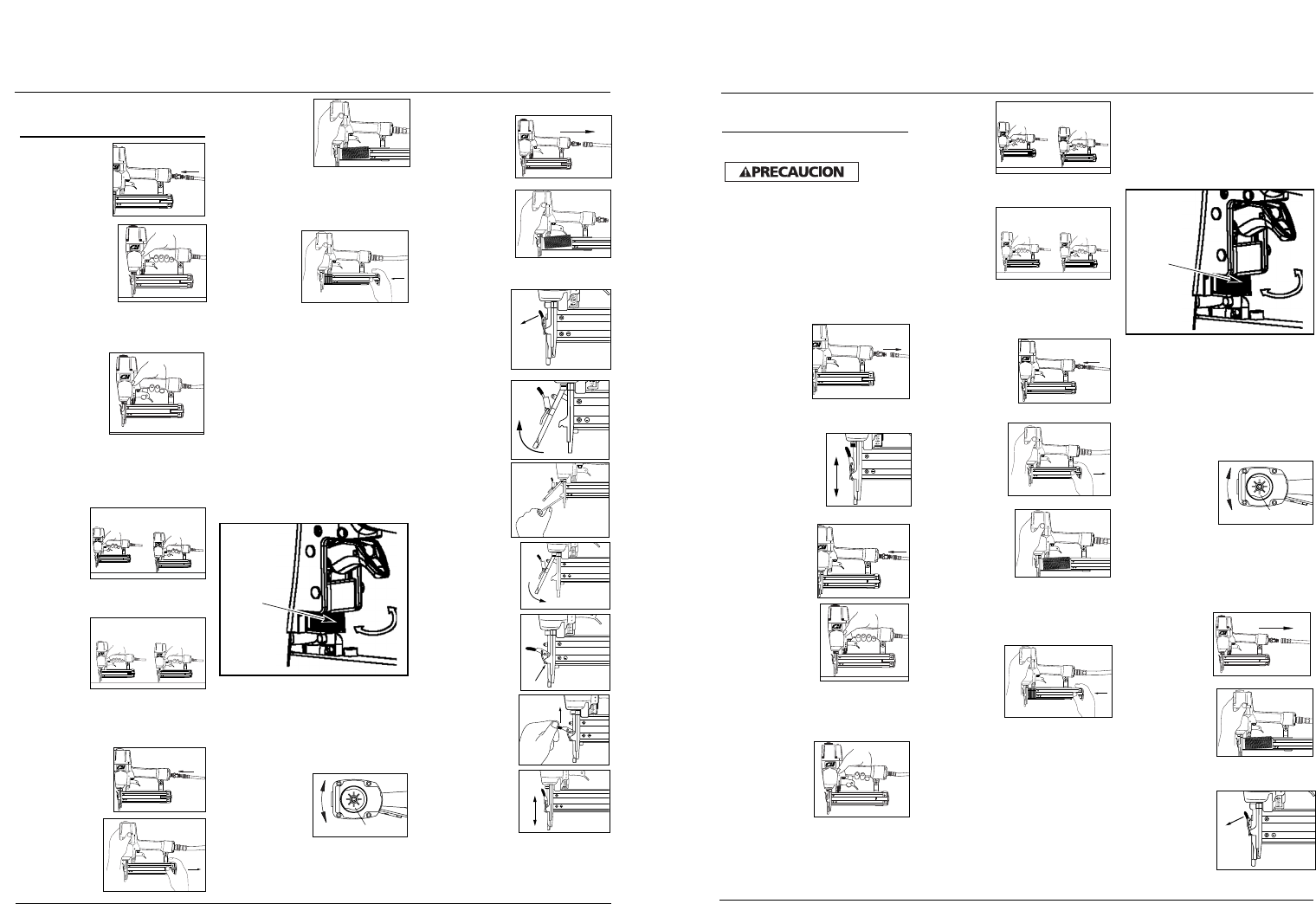 PRECAUCION