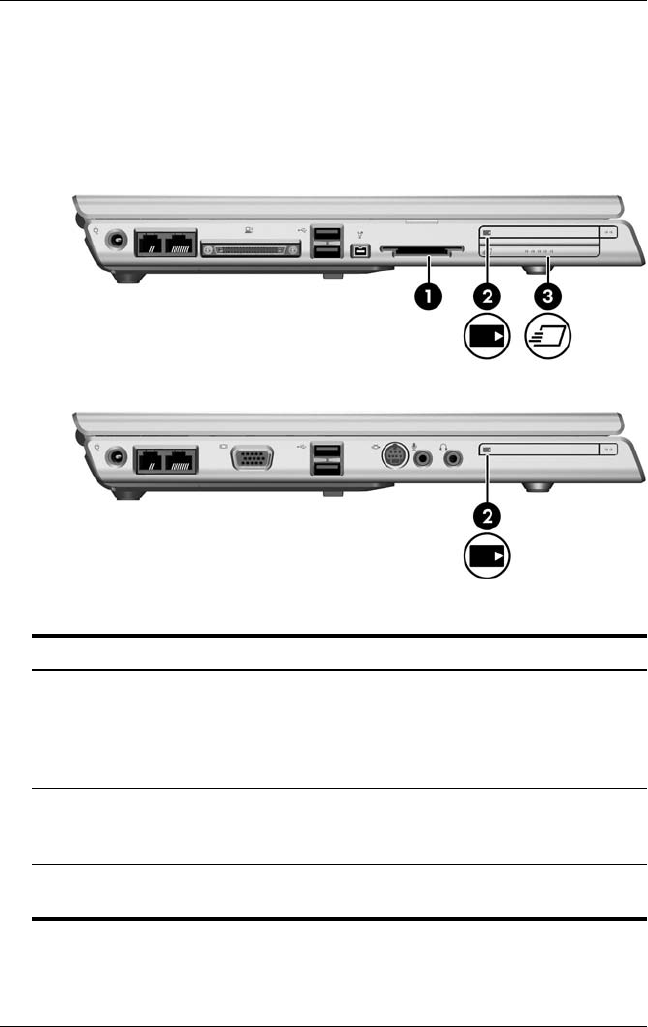 1
2
3
2