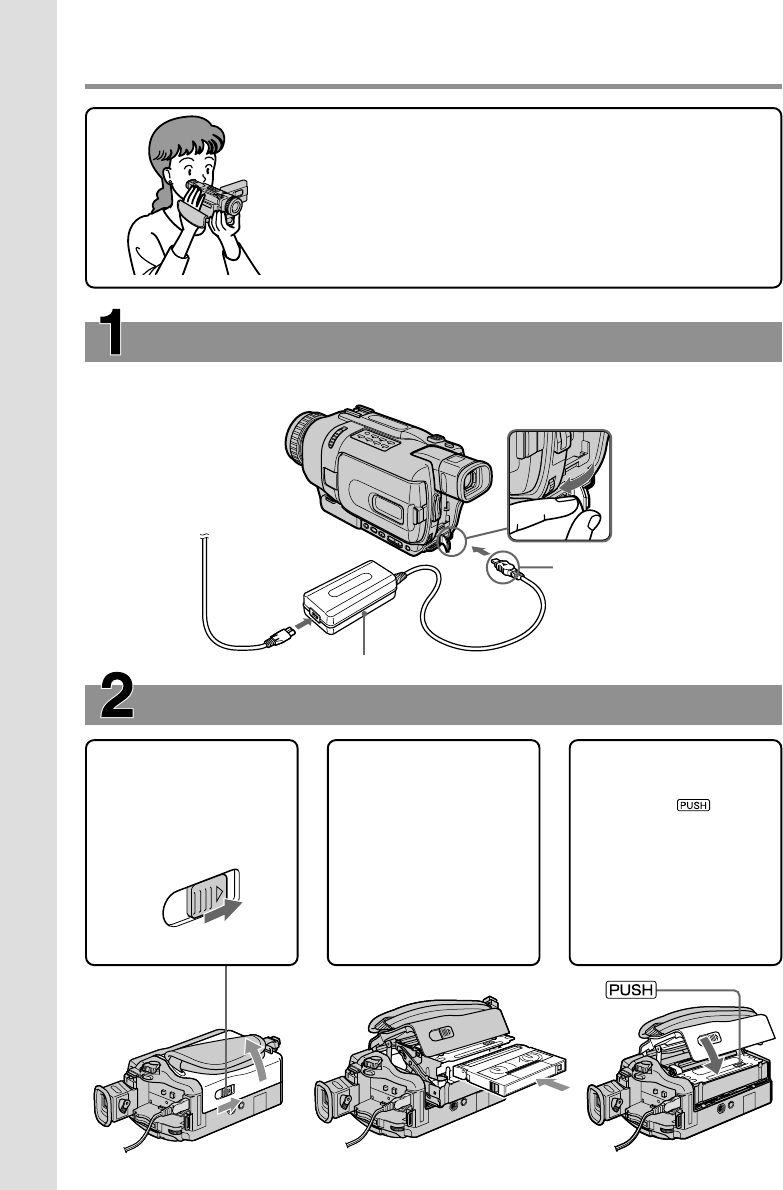 1

2

PUSH

PUSH