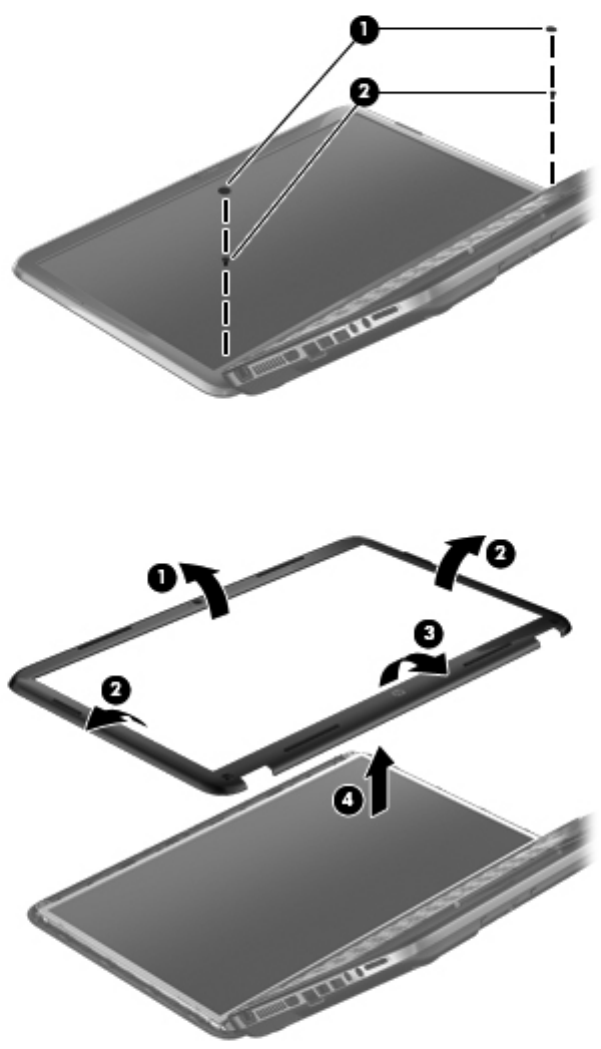 1
2
1
2
3
2
4