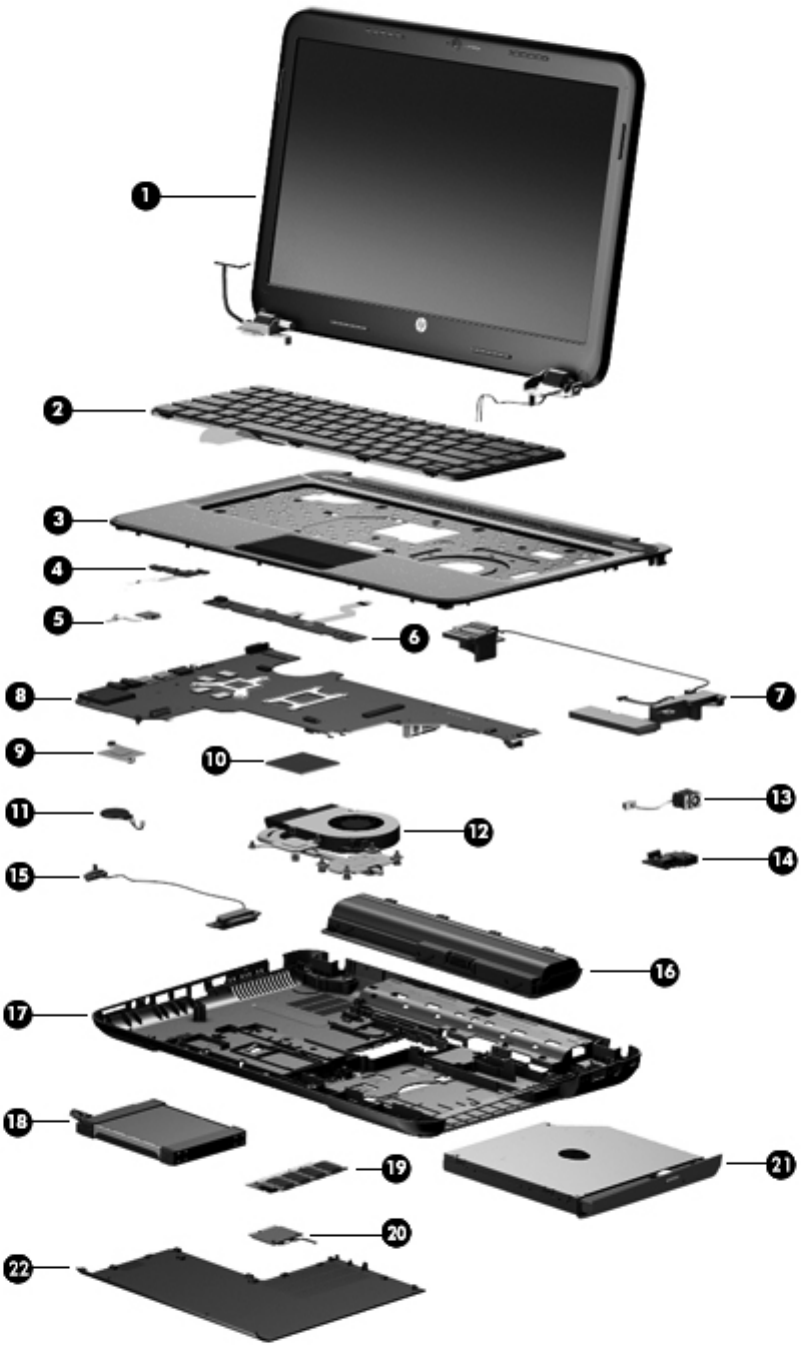 1
2
3
4
5
6
7
8
9
10
11
12
13
14
15
16
17
18
19
20
21
22