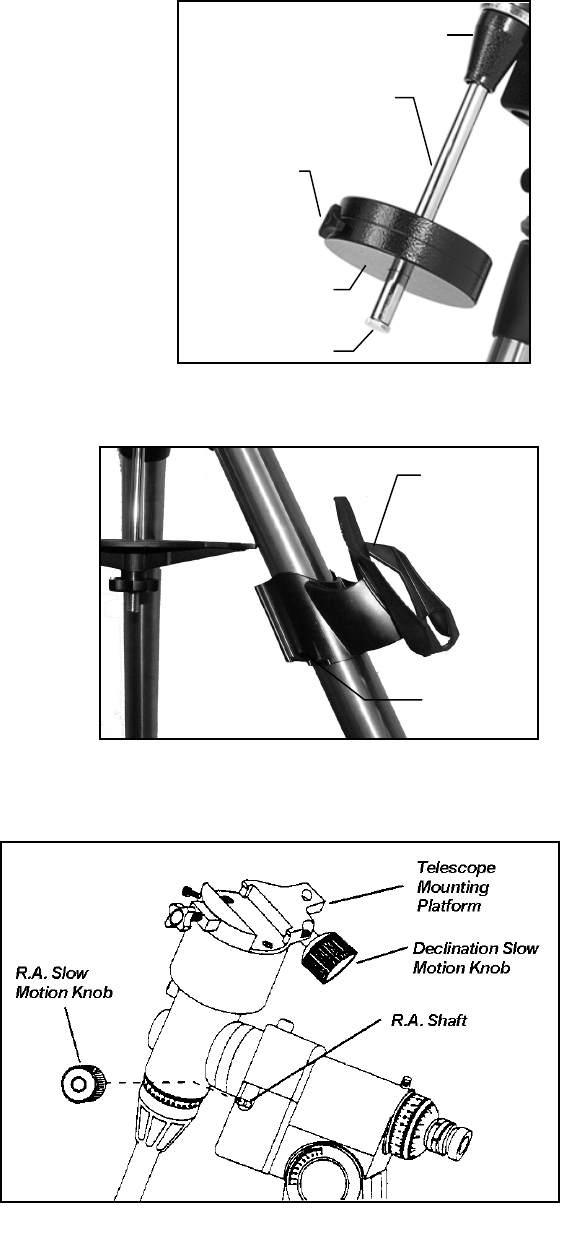 Telescope Mounting Platform

Declination Slow Motion Knob

R.A. Slow Motion Knob

R.A. Shaft