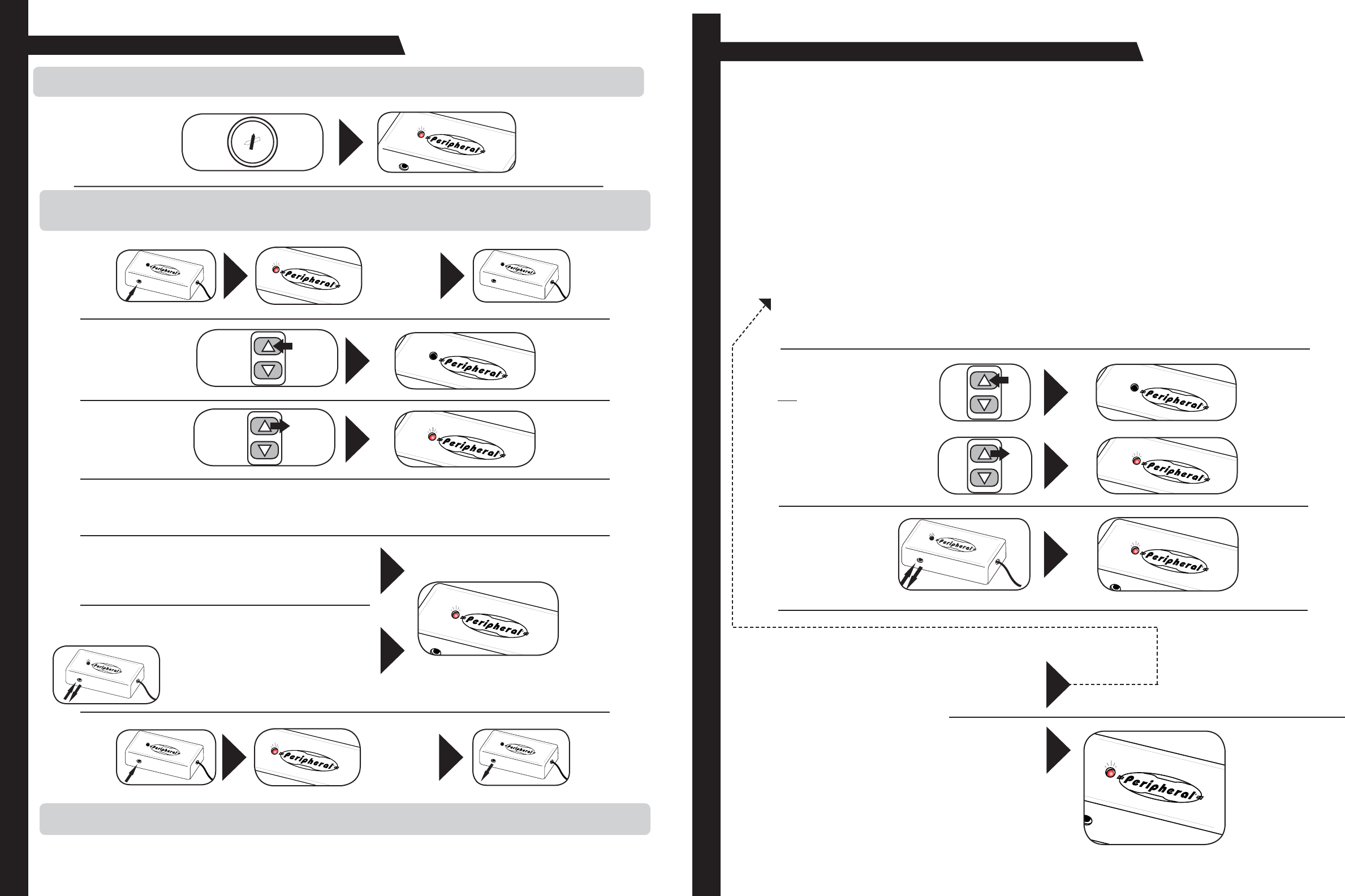 Peripheral
Peripheral
Peripheral
Peripheral
Peripheral
Peripheral
Peripheral
Peripheral
Peripheral
Peripheral
Peripheral
Peripheral
Peripheral
Peripheral
Peripheral
Peripheral
Peripheral