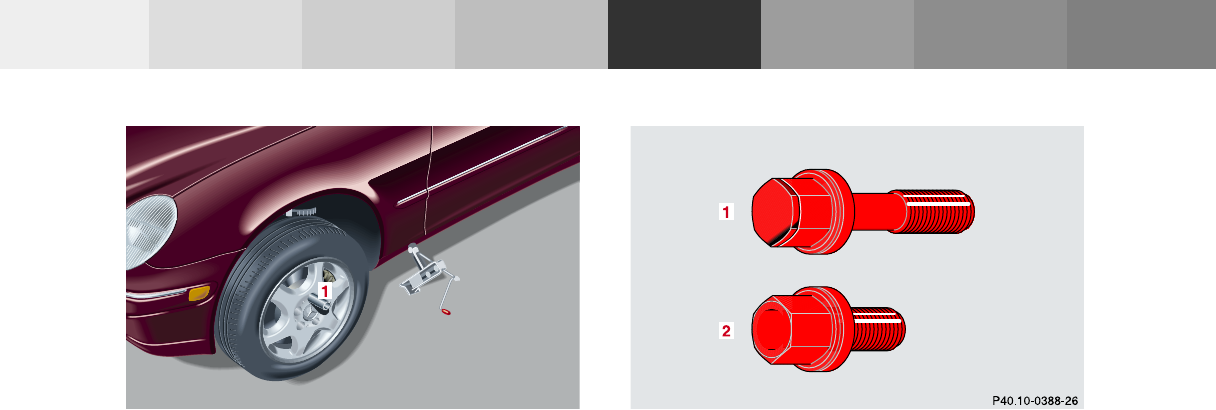 1

1

2

P40.10-0388-26