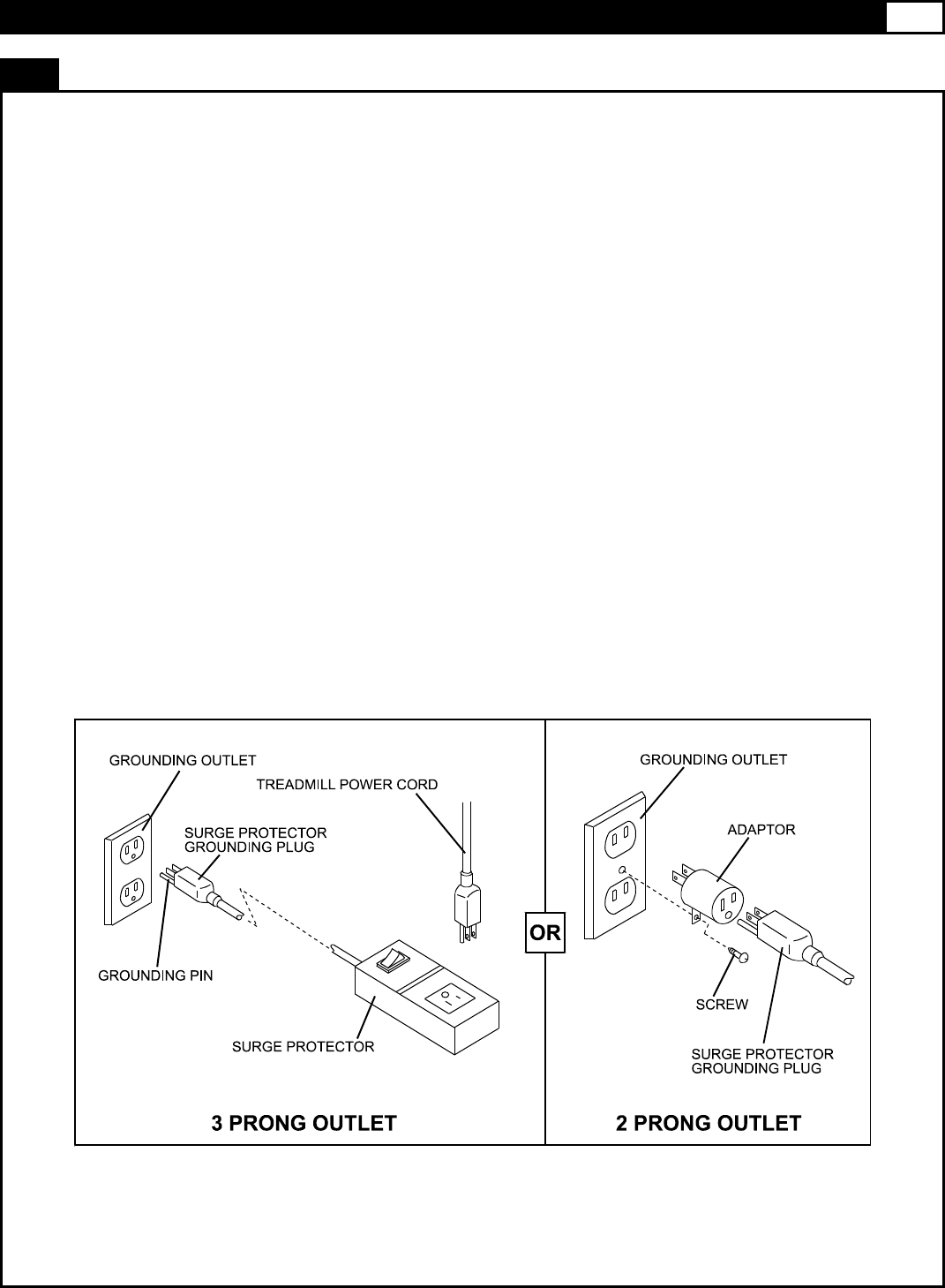 GROUNDING OUTLET

TREADMILL POWER CORD

SURGE PROTECTOR GROUNDING PLUG

GROUNDING PIN

SURGE PROTECTOR

3 PRONG OUTLET

OR

GROUNDING OUTLET

ADAPTOR

SCREW

SURGE PROTECTOR GROUNDING PLUG

2 PRONG OUTLET