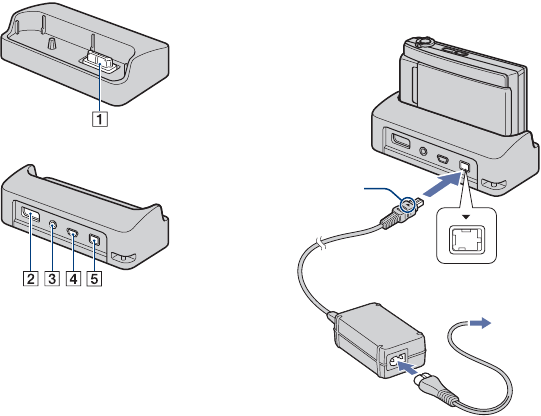 1

2 3 4 5