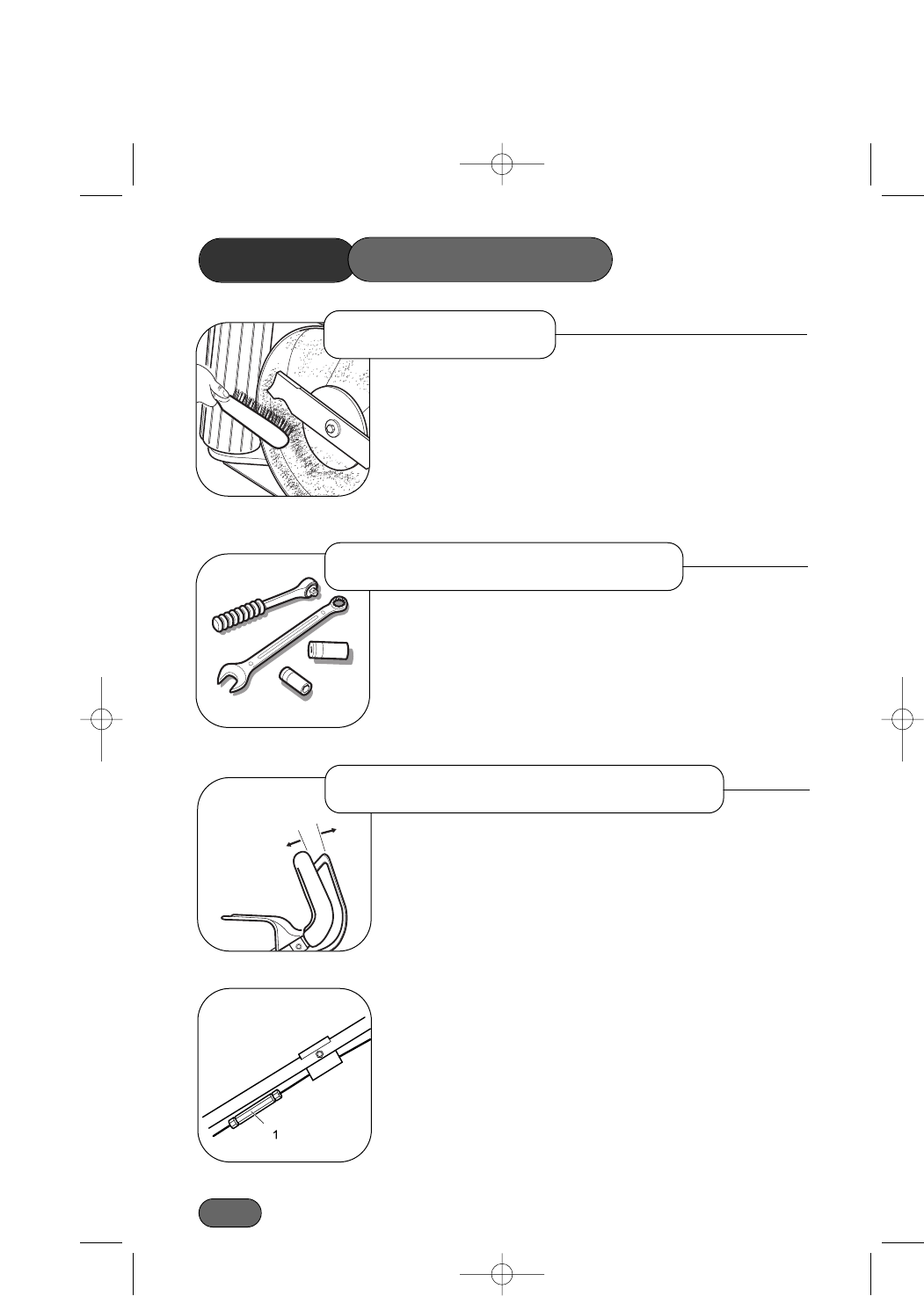 1