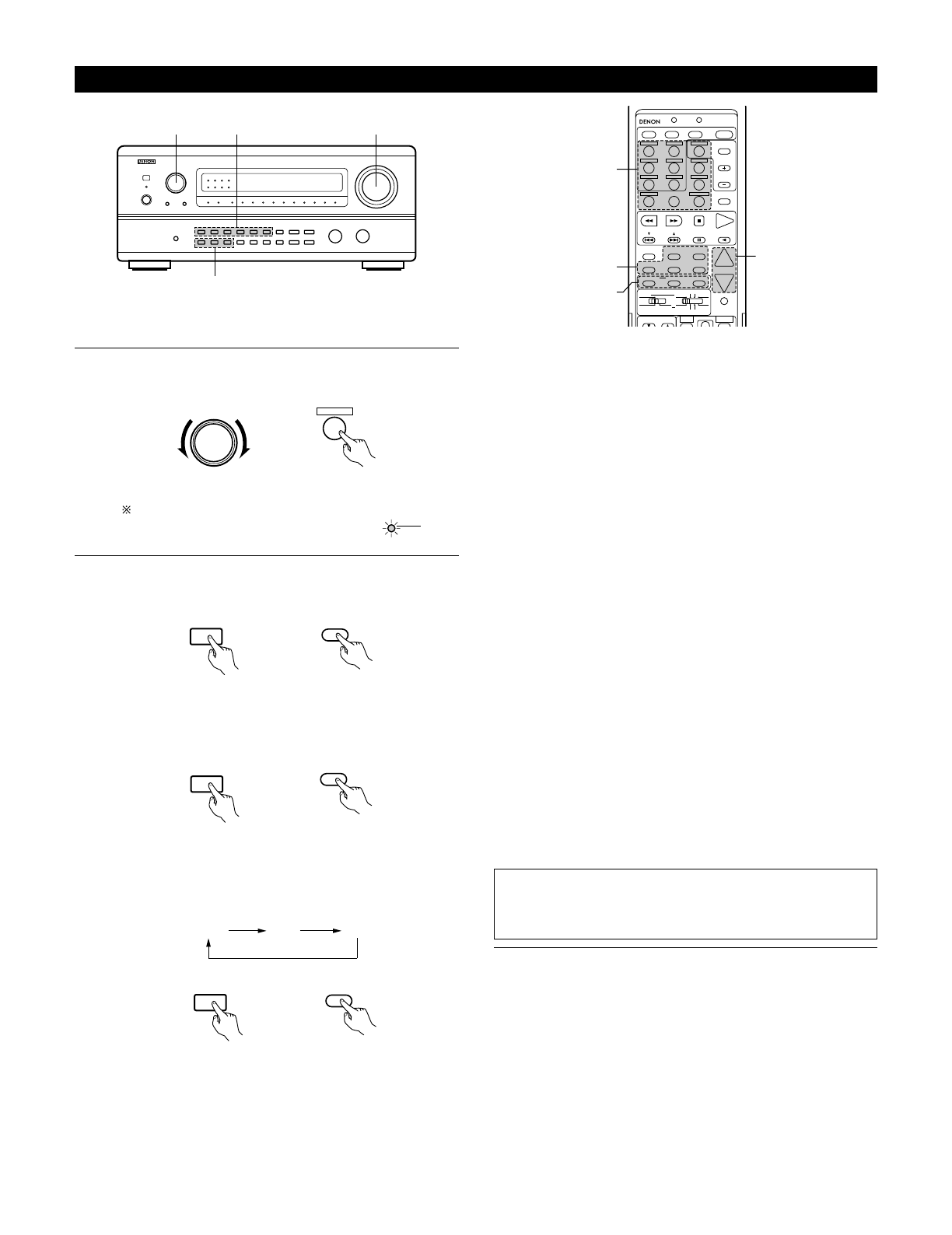 DENON

DENON

※