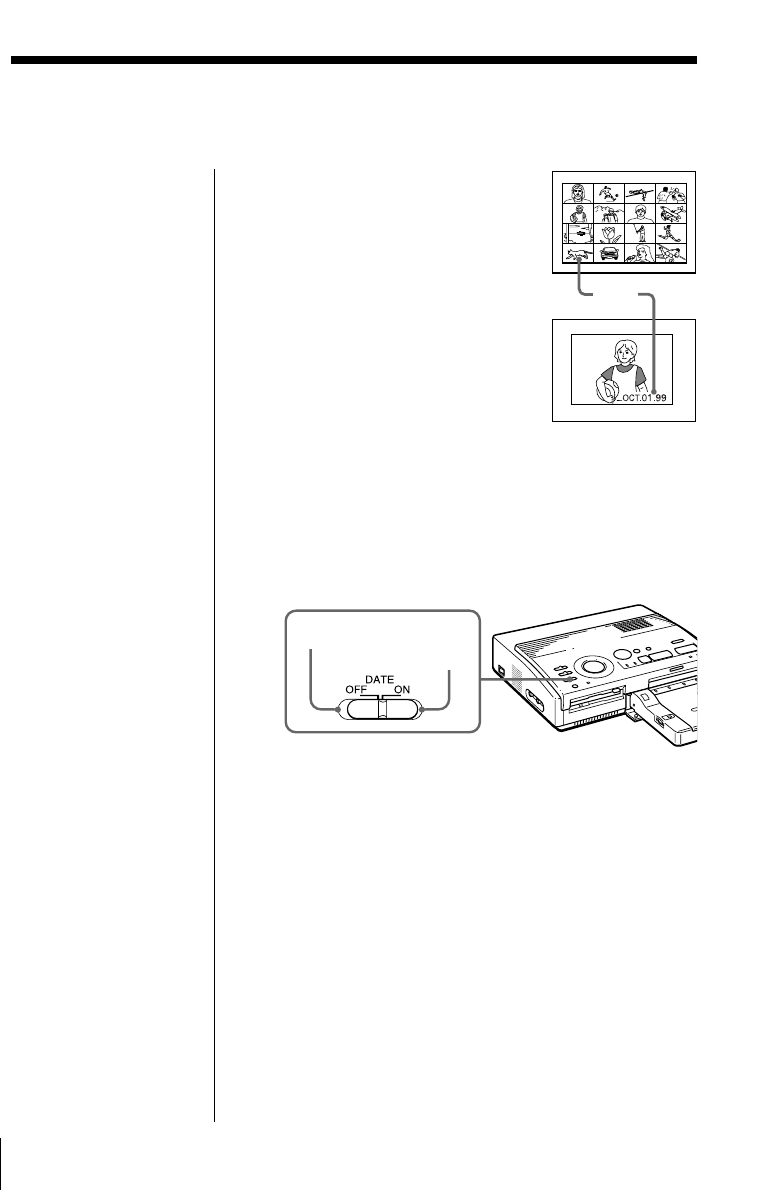 OCT.01.99

DATE
OFF ON