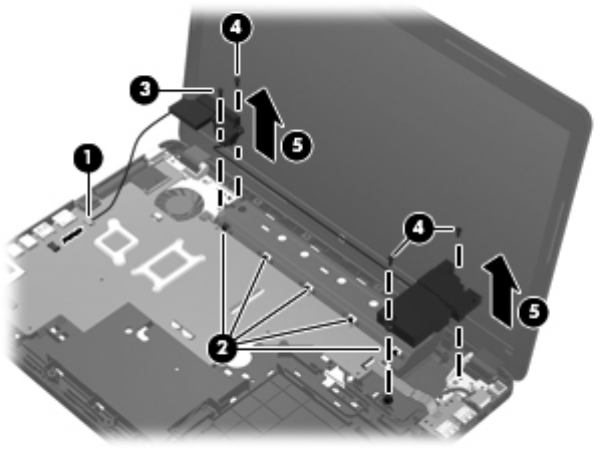 4
3
5
1
4
5
2