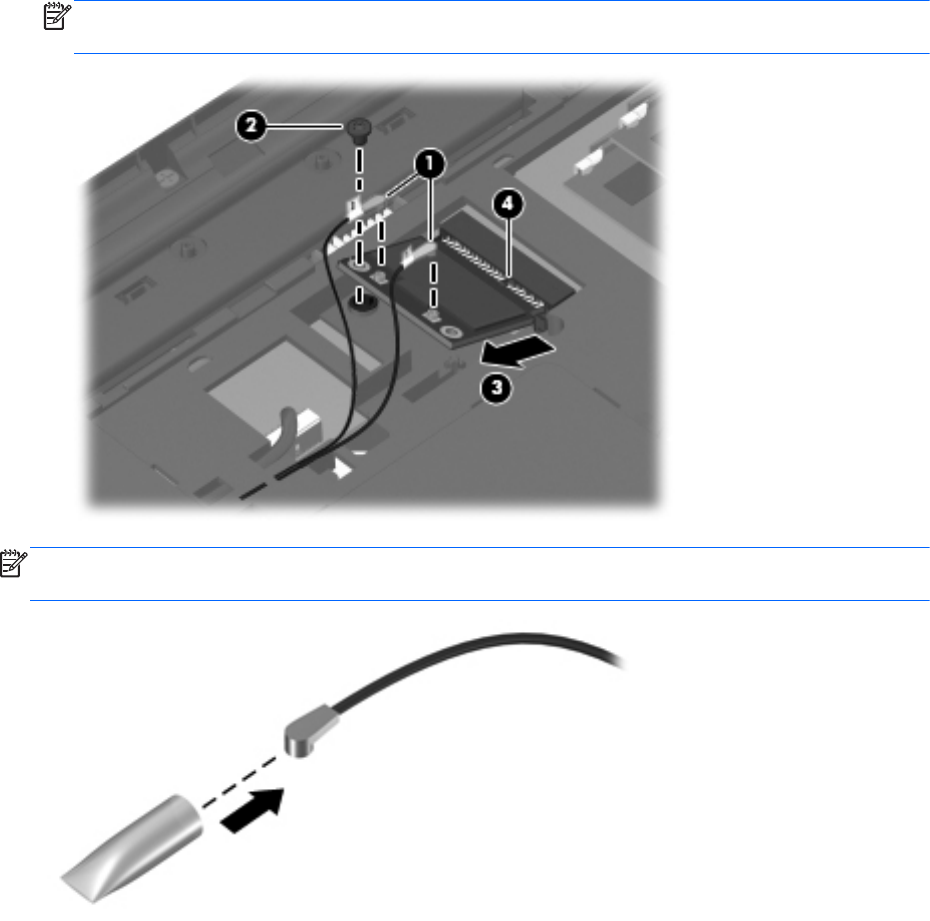 2

1

4

3