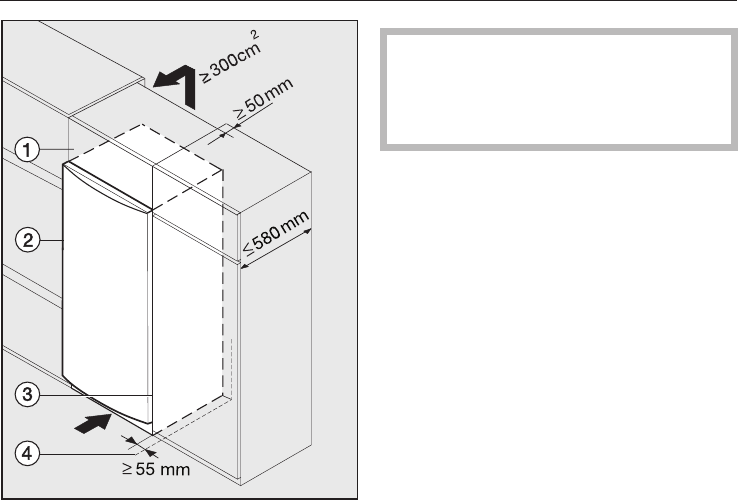 $\geq 300cm^2$

$\geq 50$ mm

①

②

$\leq 580$ mm

③

④

$\geq 55$ mm