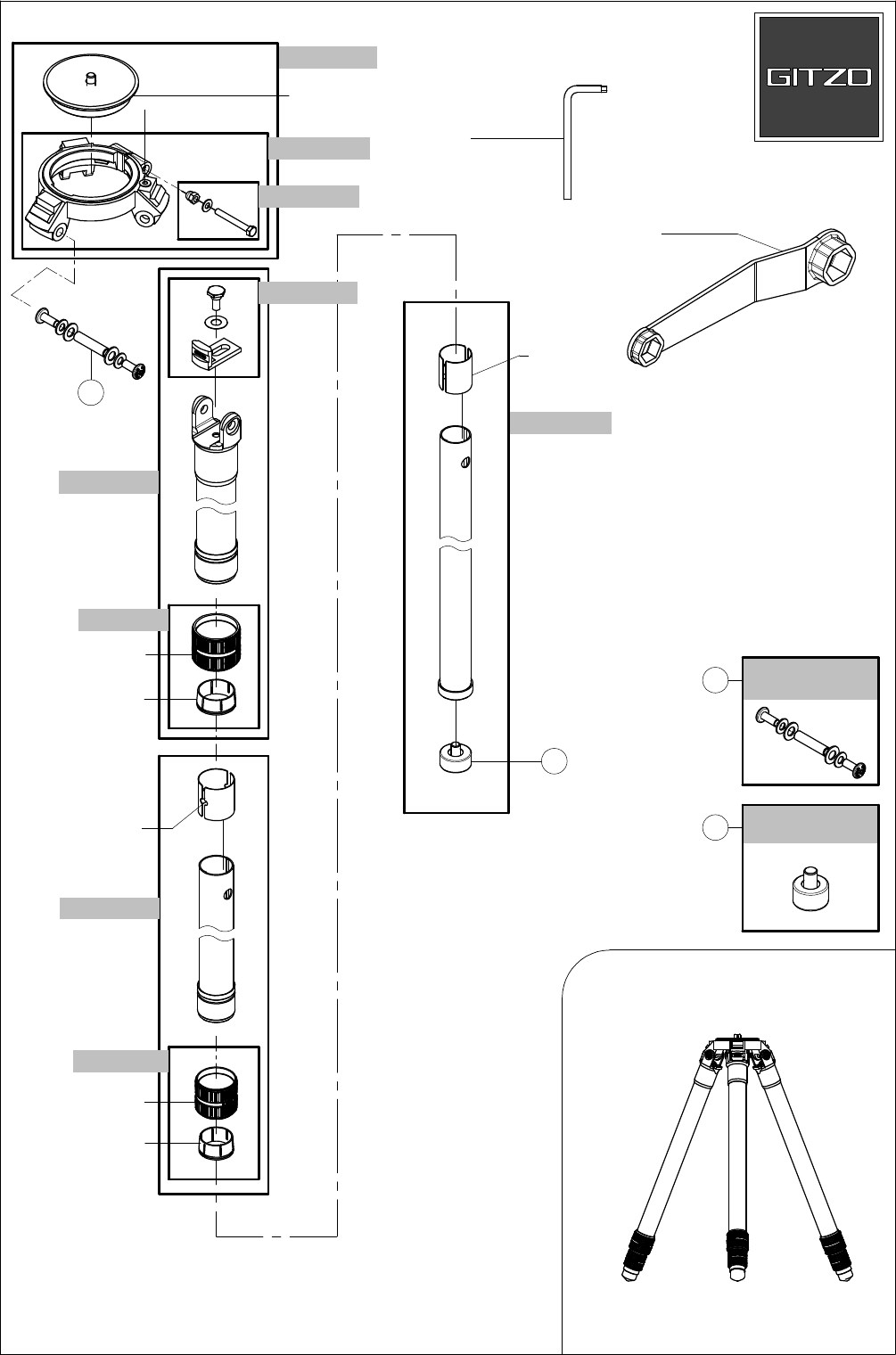 GITZO