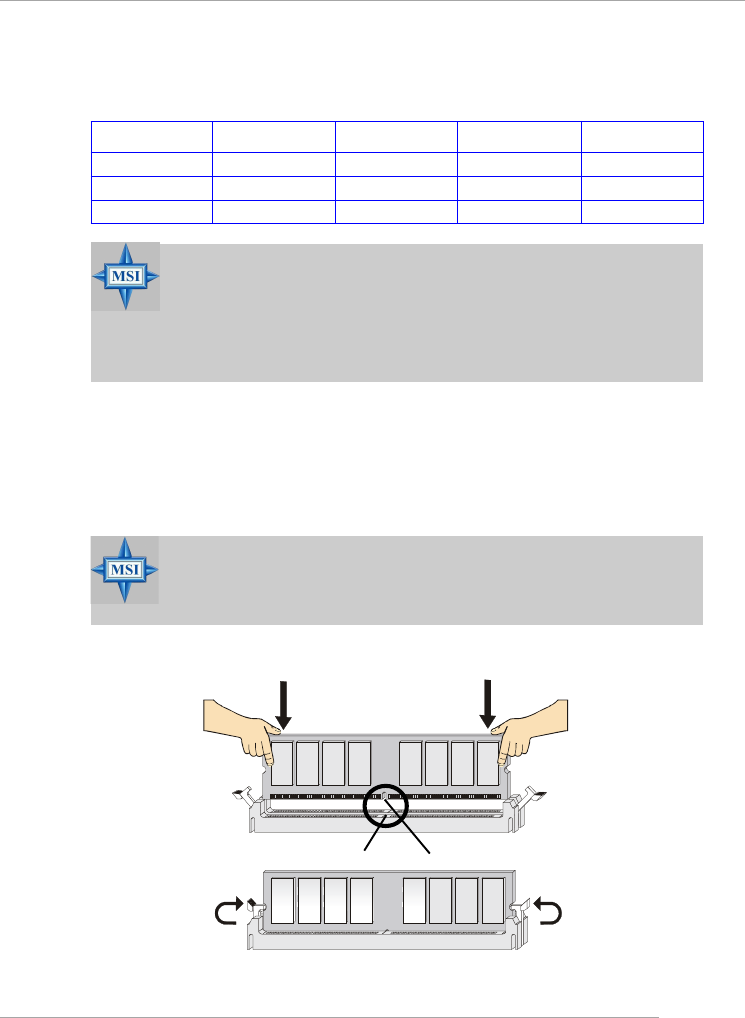 MSI

MSI