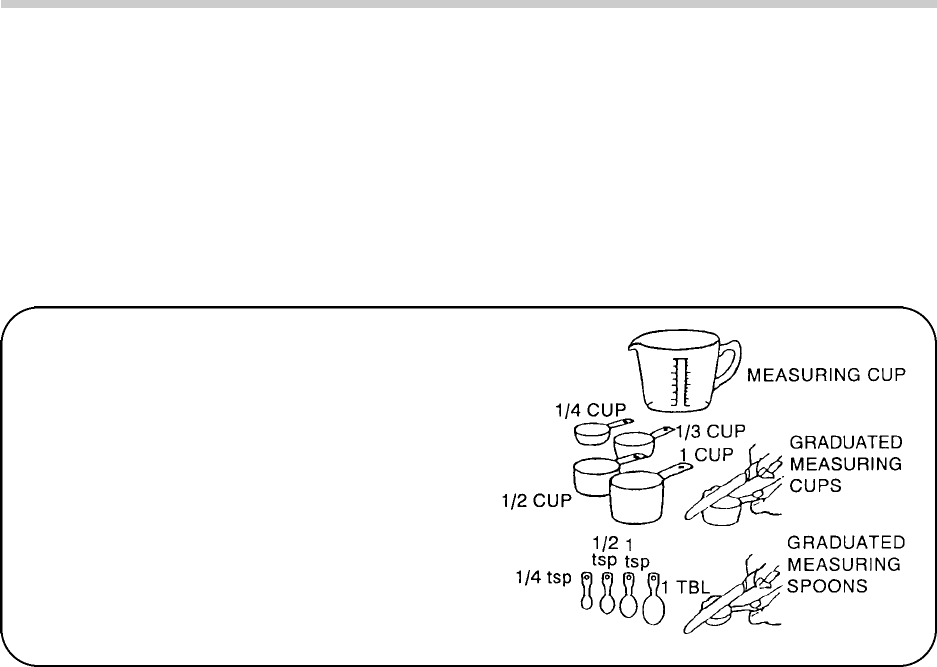 MEASURING CUP

1/4 CUP

1/3 CUP

1 CUP

1/2 CUP

GRADUATED MEASURING CUPS

1/2 tsp

1 tsp

1/4 tsp

1 TBL

GRADUATED MEASURING SPOONS