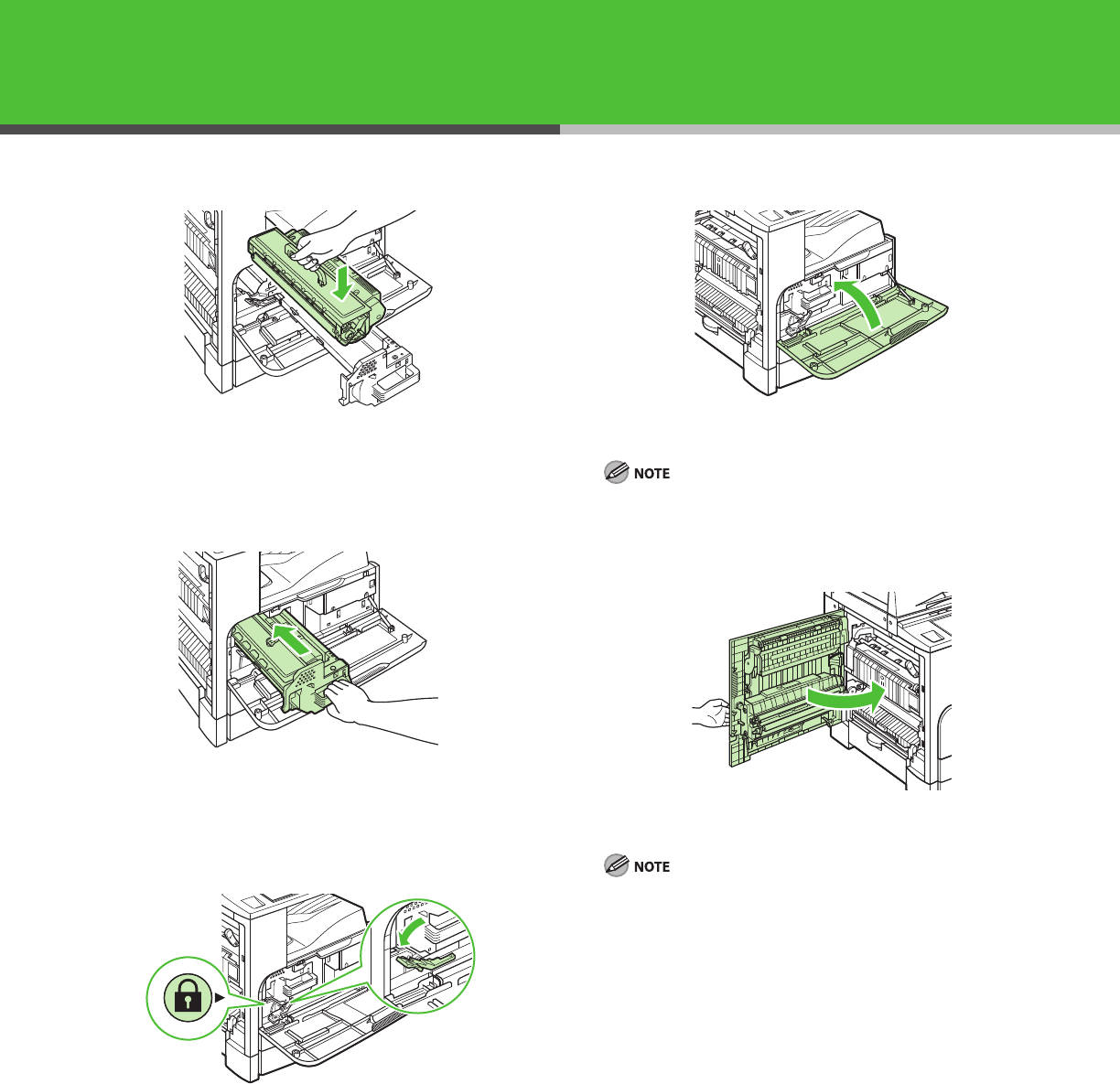 NOTE

NOTE