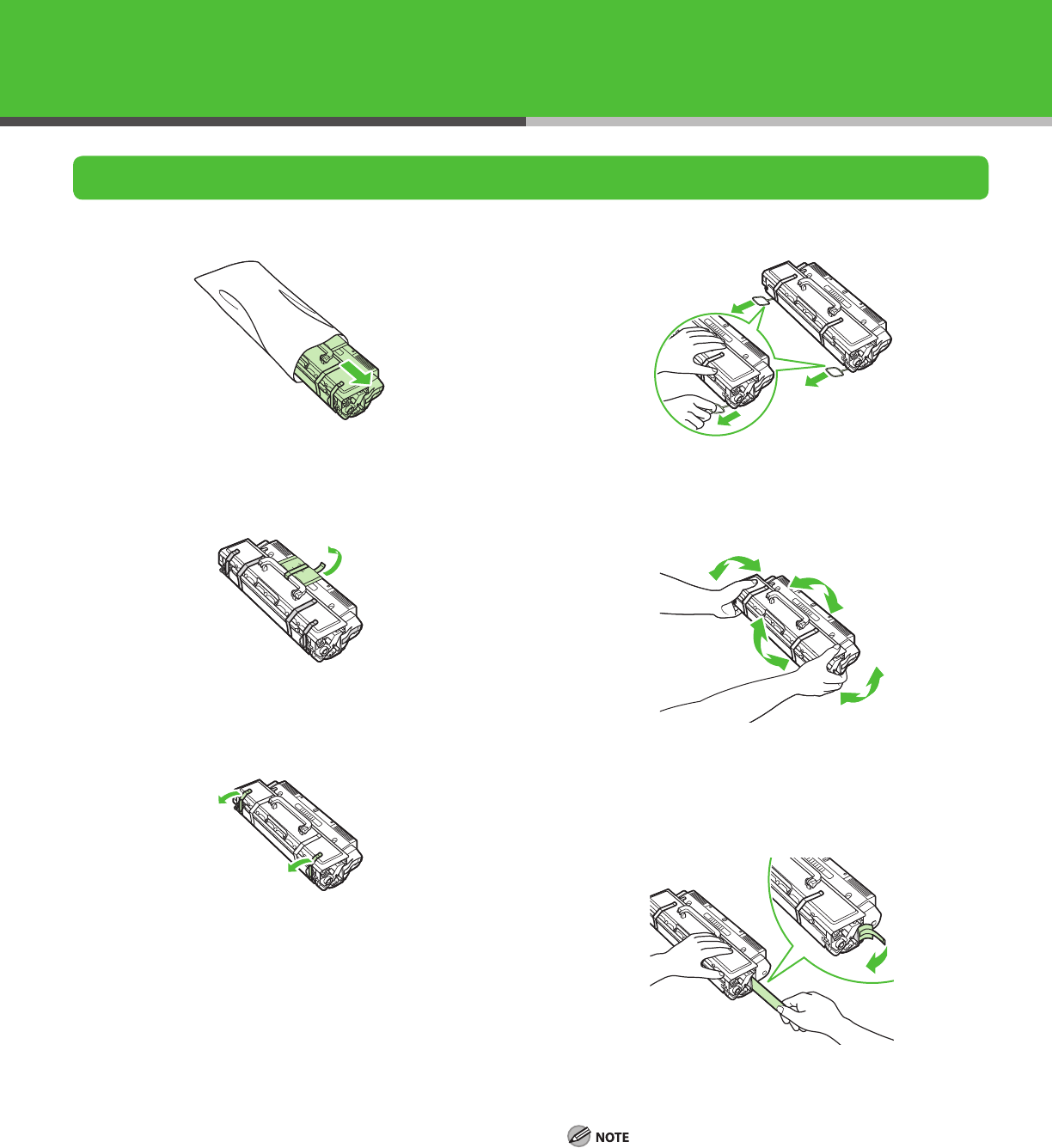 NOTE