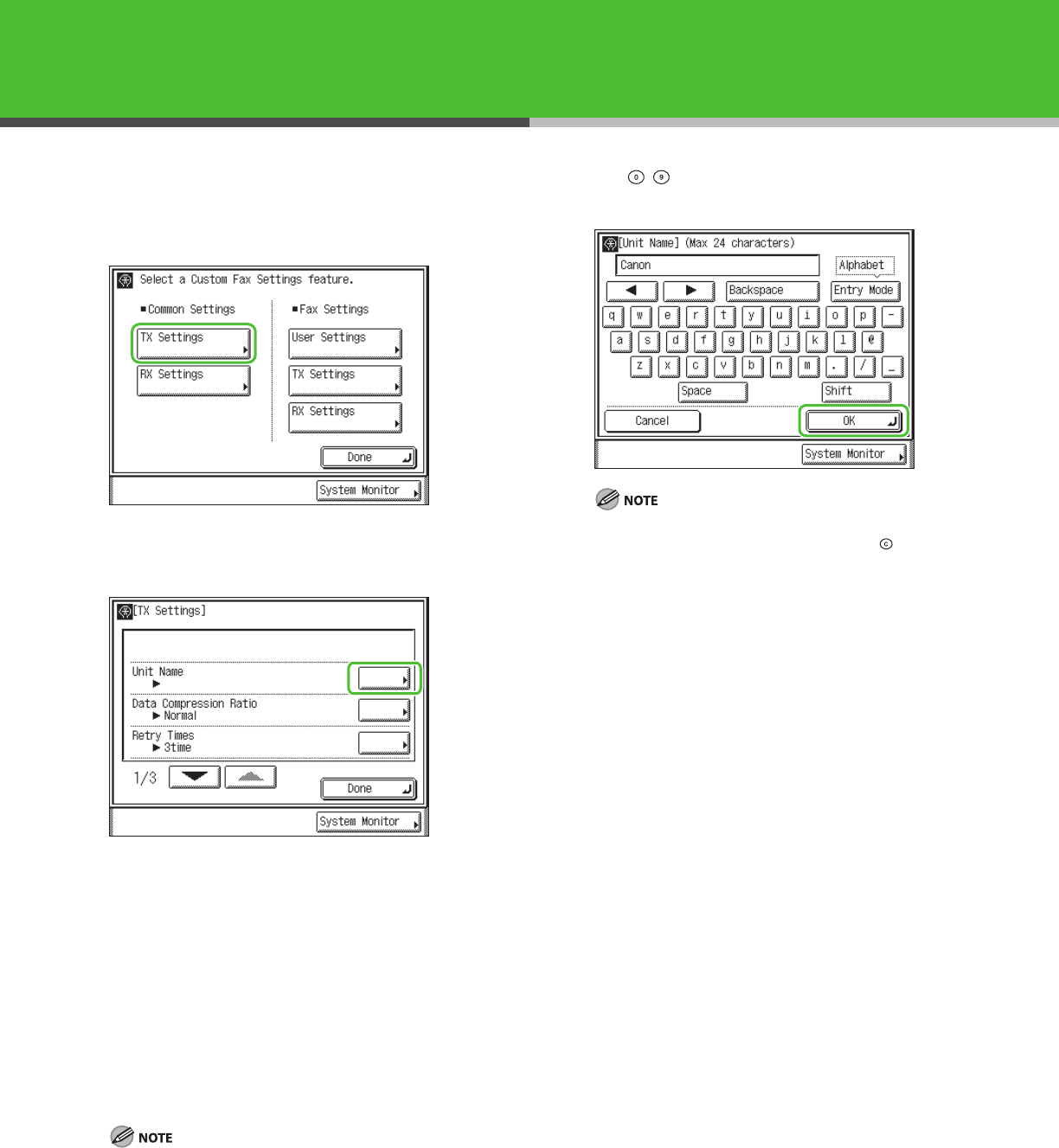 Select a Custom Fax Settings feature.

■Common Settings

TX Settings

RX Settings

■Fax Settings

User Settings

TX Settings

RX Settings

Done

System Monitor

[TX Settings]

Unit Name
▶

Data Compression Ratio
▶ Normal

Retry Times
▶ 3time

1/3

Done

System Monitor

NOTE

0 9

[Unit Name] (Max 24 characters)

Canon

Alphabet

◀ ▶ Backspace Entry Mode

q w e r t y u i o p -

a s d f g h j k l @

z x c v b n m . / _

Space Shift

Cancel OK

System Monitor

NOTE

c