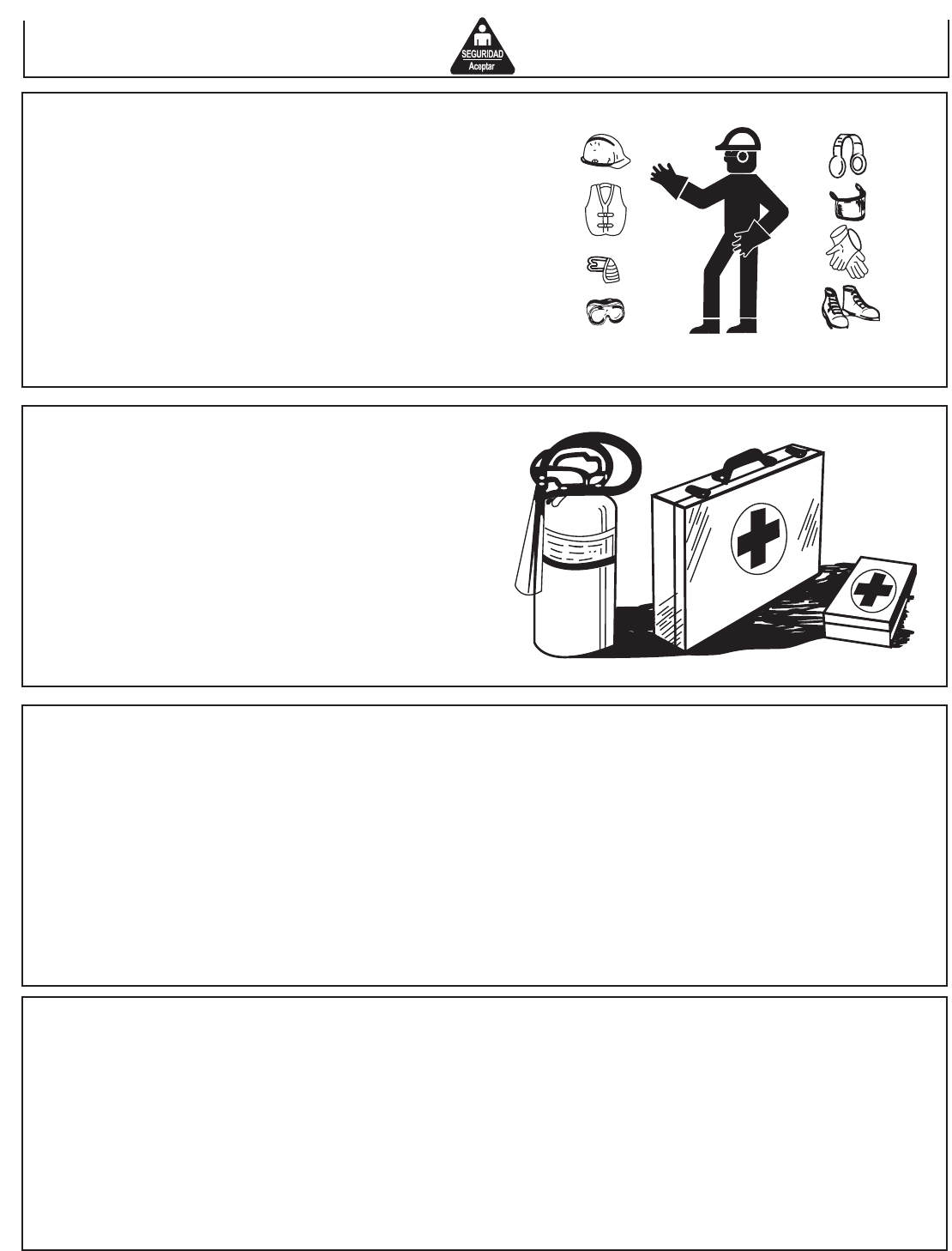 SEGURIDAD
Aceptar