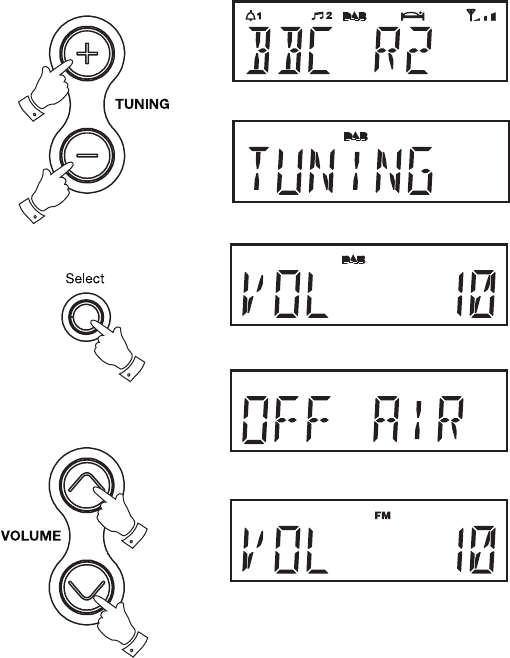 TUNING

Select

VOLUME

1 2 DAB

BBC R2

DAB

TUNING

DAB

VOL 10

OFF AIR

FM

VOL 10