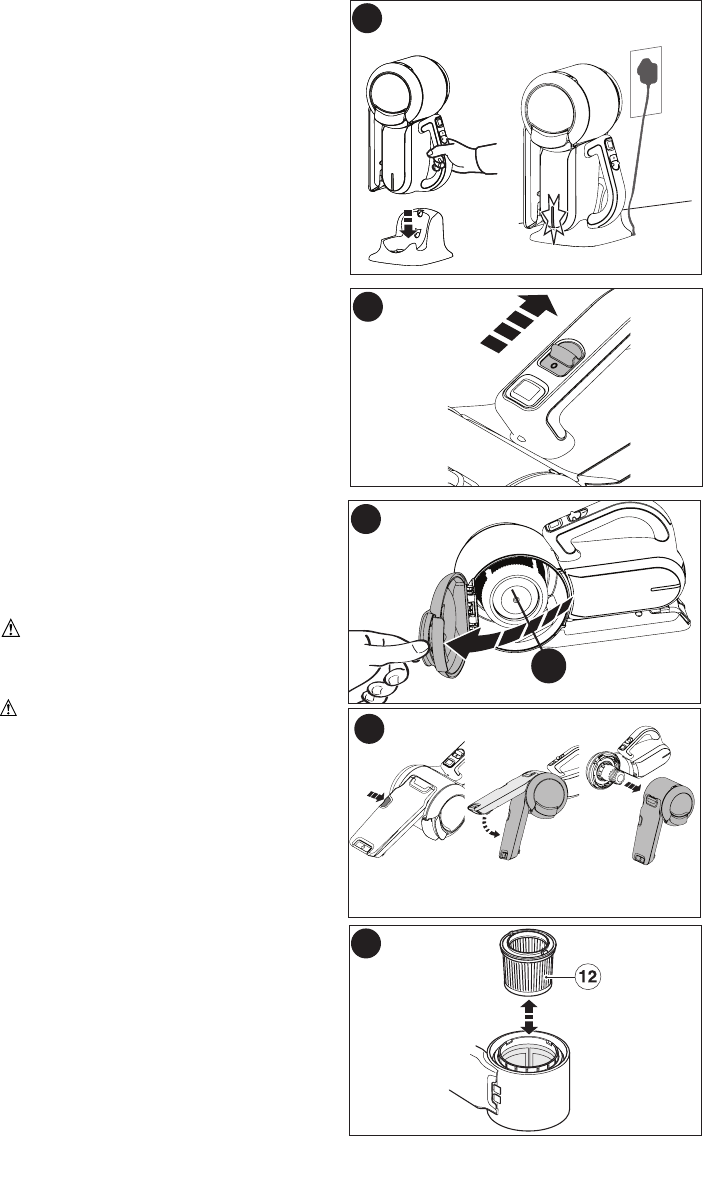 12