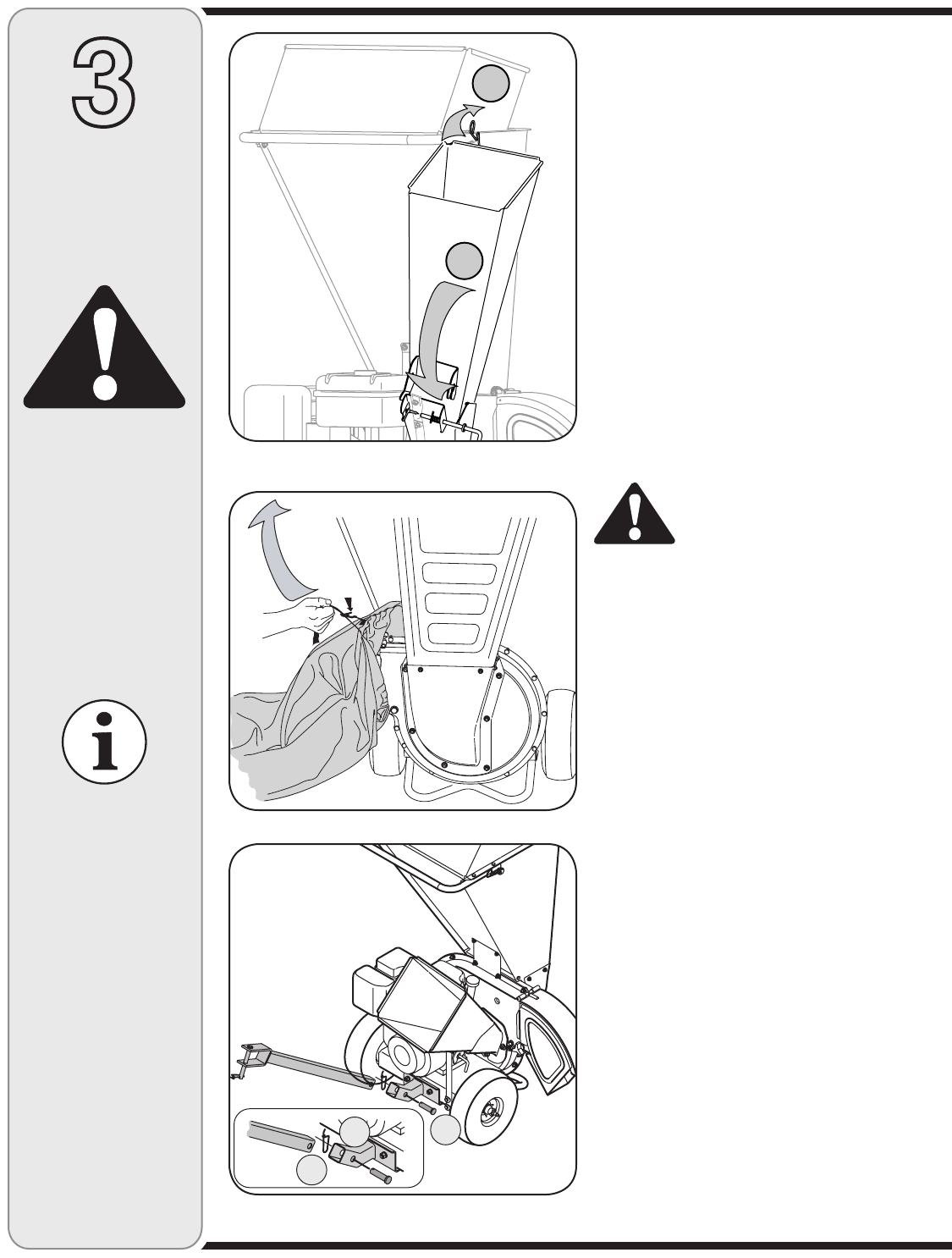 3