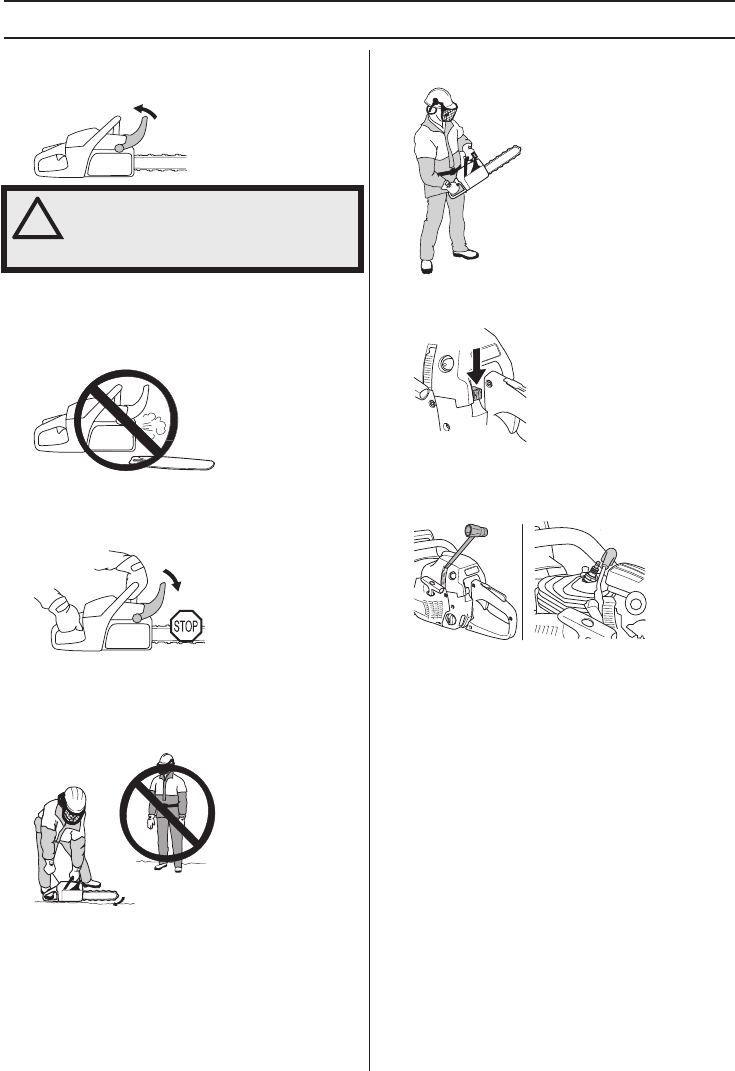 STOP