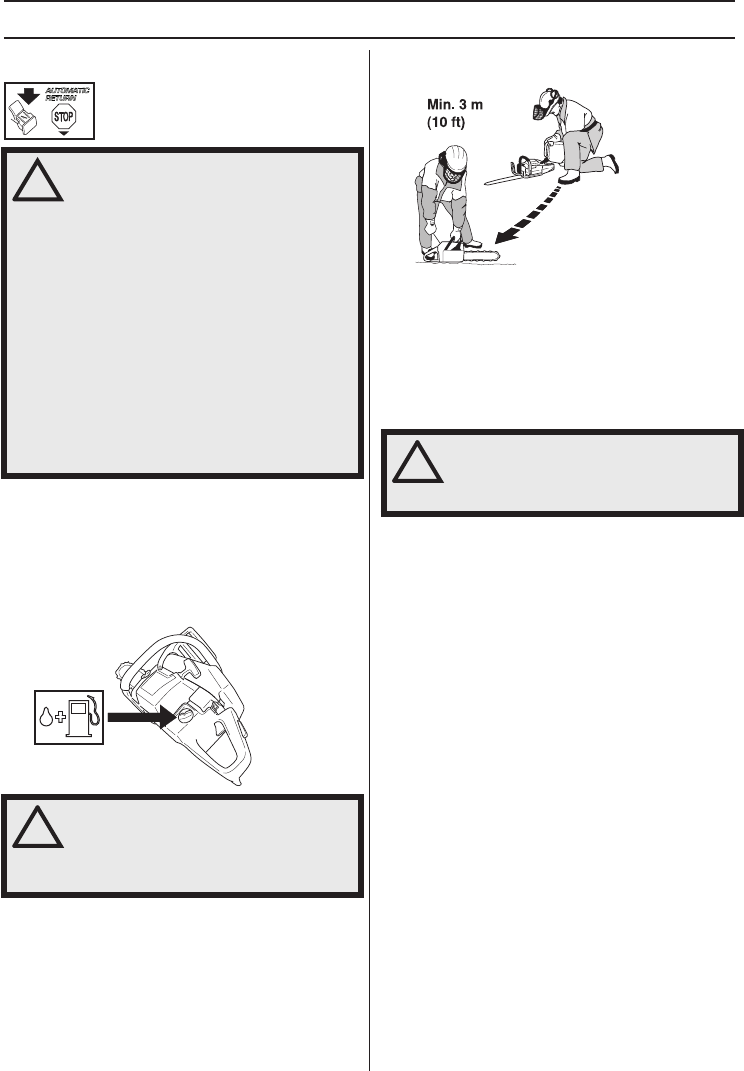 AUTOMATIC RETURN

STOP

Min. 3 m
(10 ft)