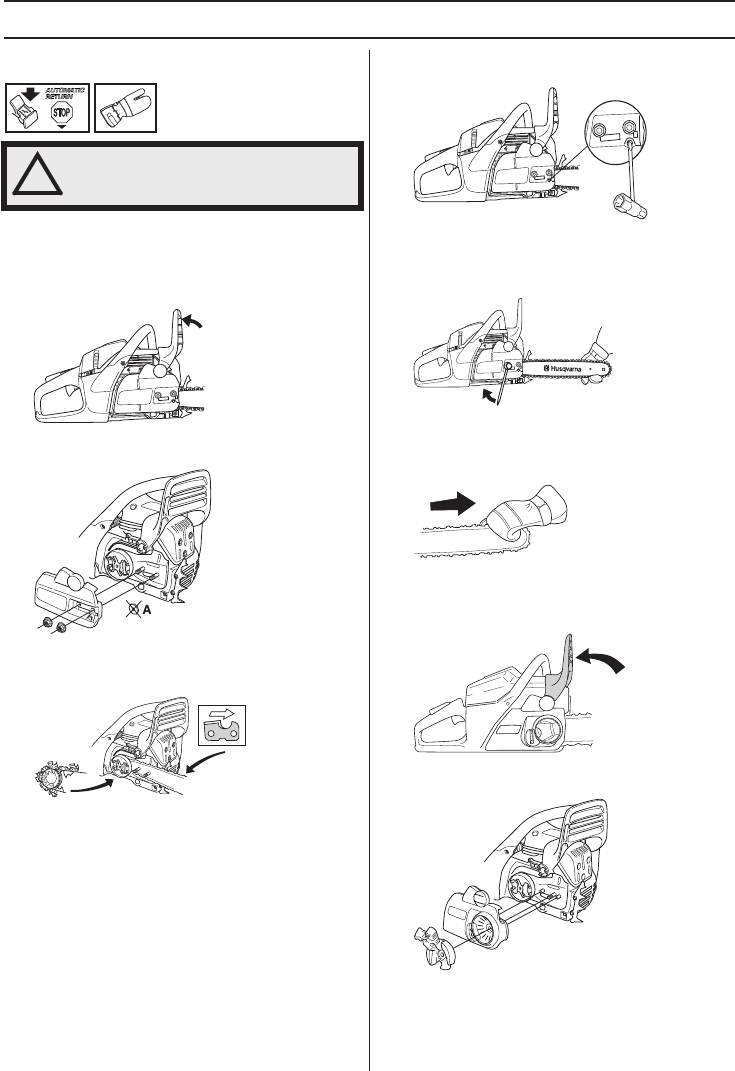 AUTOMATIC RETURN

STOP

!

A

Husqvarna