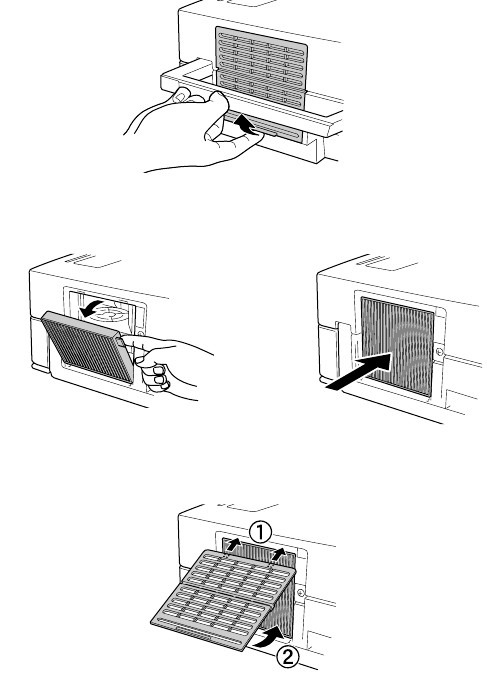 ①
②