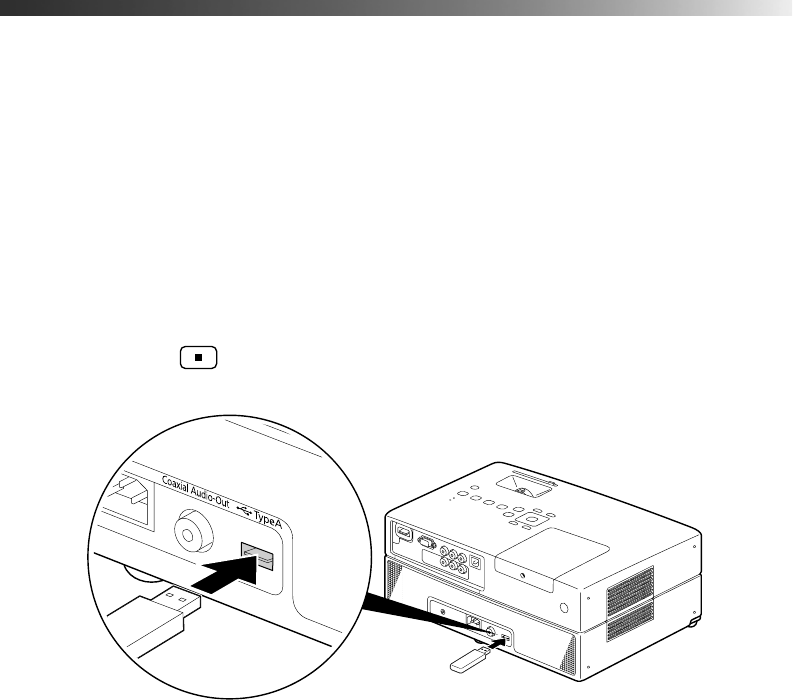 Coaxial Audio-Out
TypeA