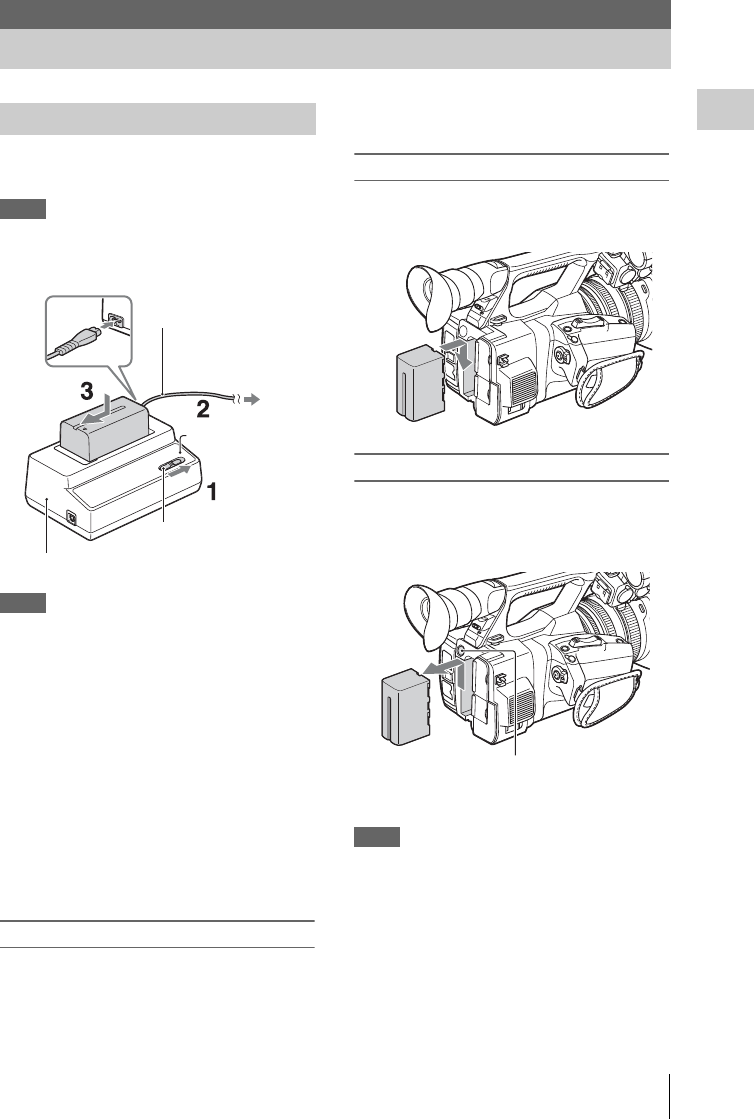 3

2

1