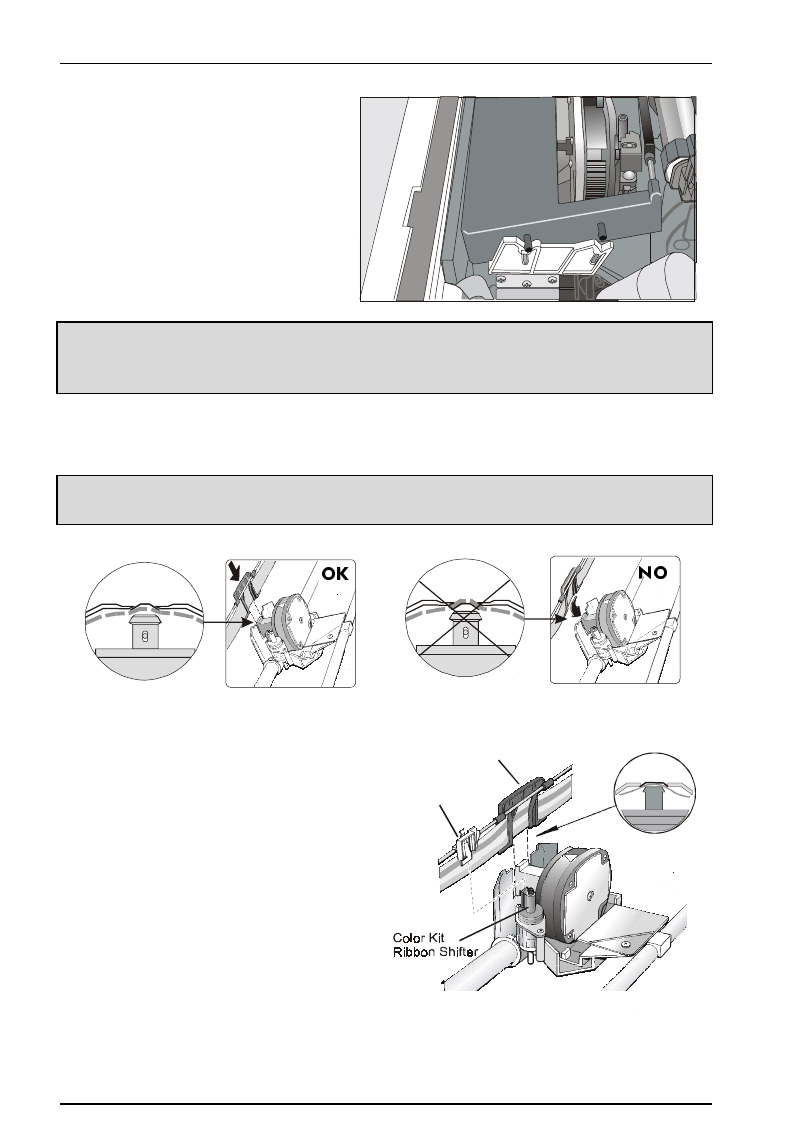 OK

NO

Color Kit Ribbon Shifter