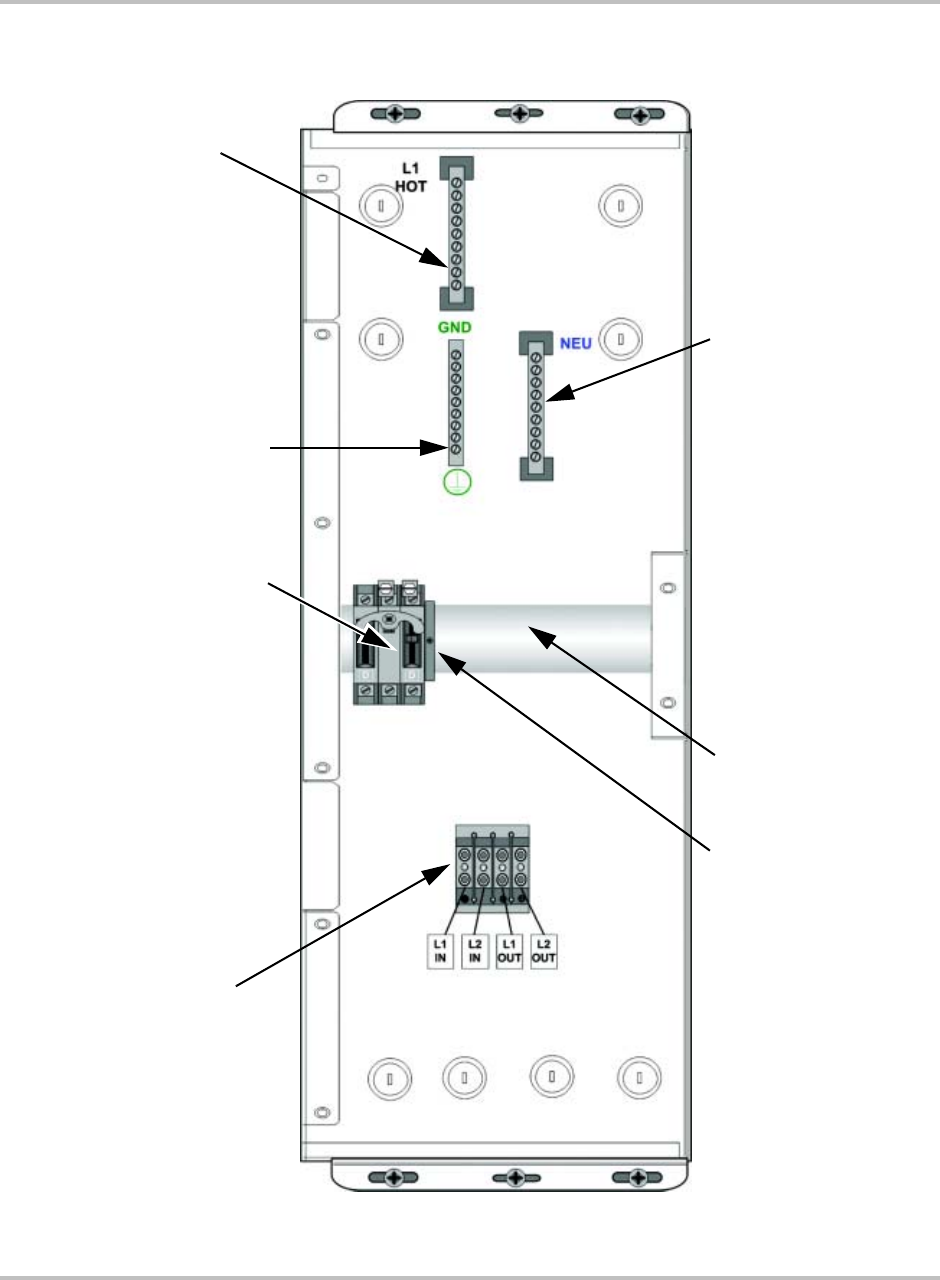 L1
HOT

GND

NEU

L1
IN

L2
IN

L1
OUT

L2
OUT