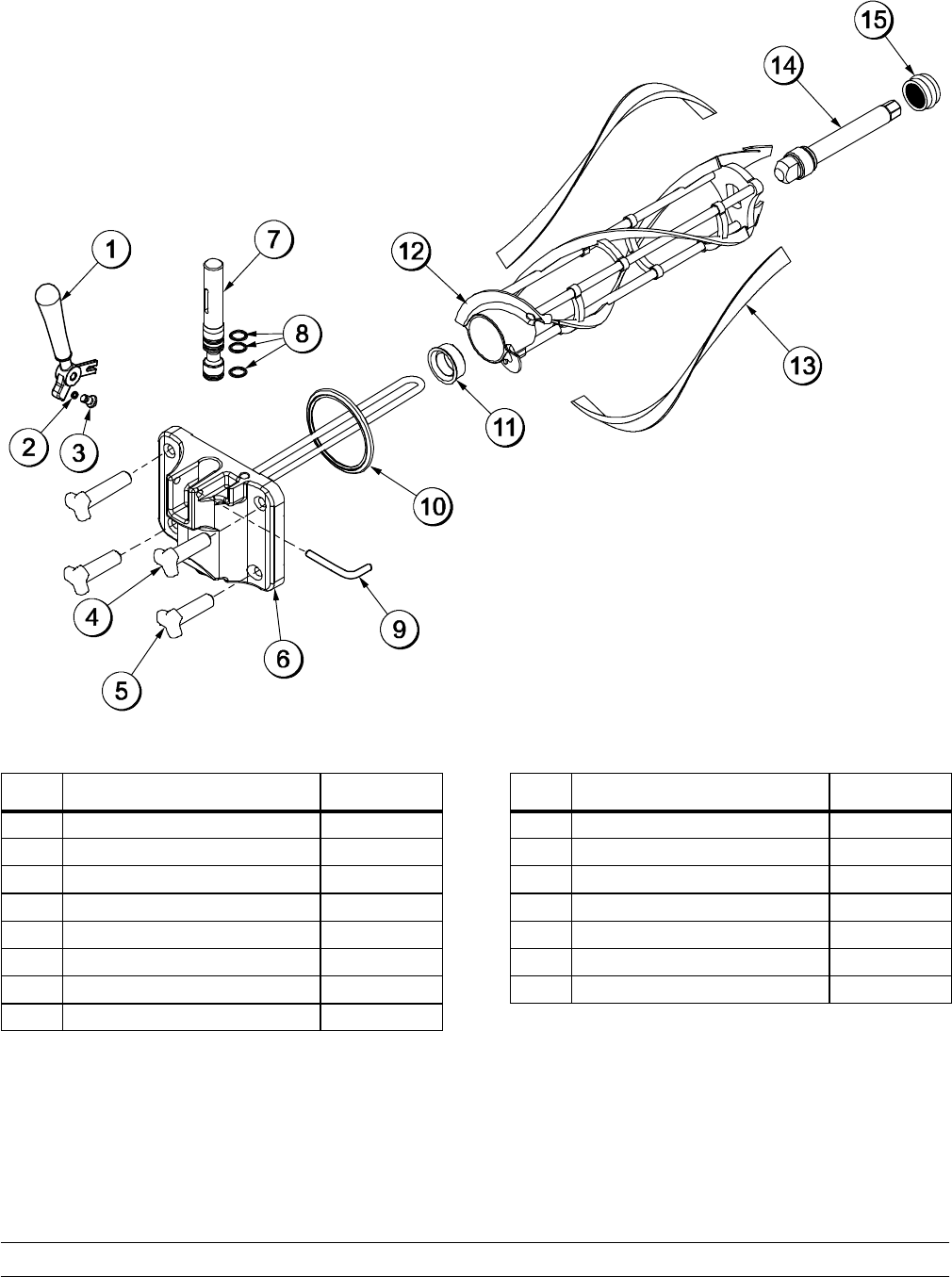 1
2
3
4
5
6
7
8
9
10
11
12
13
14
15