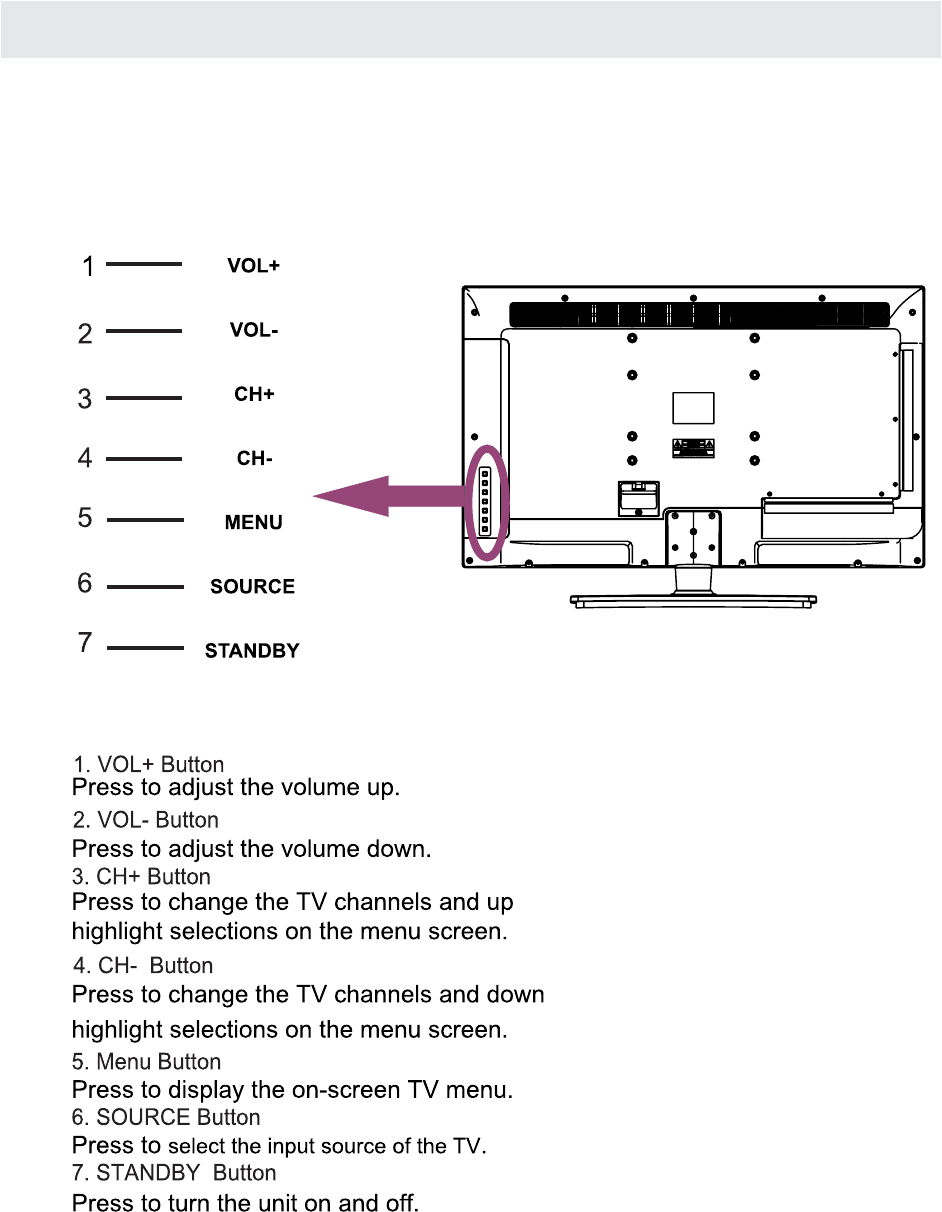 1 VOL+
2 VOL-
3 CH+
4 CH-
5 MENU
6 SOURCE
7 STANDBY

1. VOL+ Button
Press to adjust the volume up.
2. VOL- Button
Press to adjust the volume down.
3. CH+ Button
Press to change the TV channels and up highlight selections on the menu screen.
4. CH- Button
Press to change the TV channels and down highlight selections on the menu screen.
5. Menu Button
Press to display the on-screen TV menu.
6. SOURCE Button
Press to select the input source of the TV.
7. STANDBY Button
Press to turn the unit on and off.