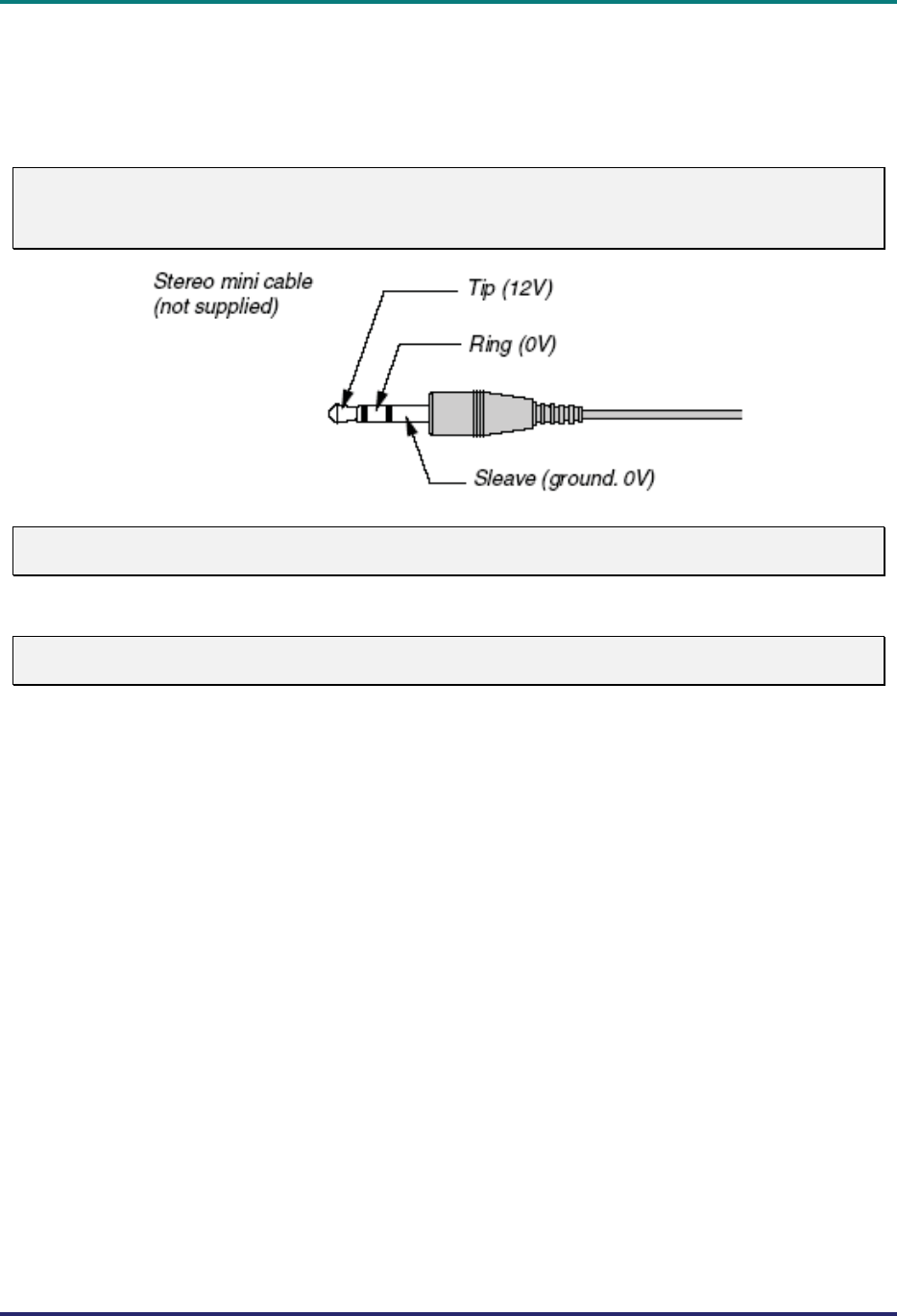 Stereo mini cable (not supplied)

Tip (12V)

Ring (0V)

Sleave (ground. 0V)