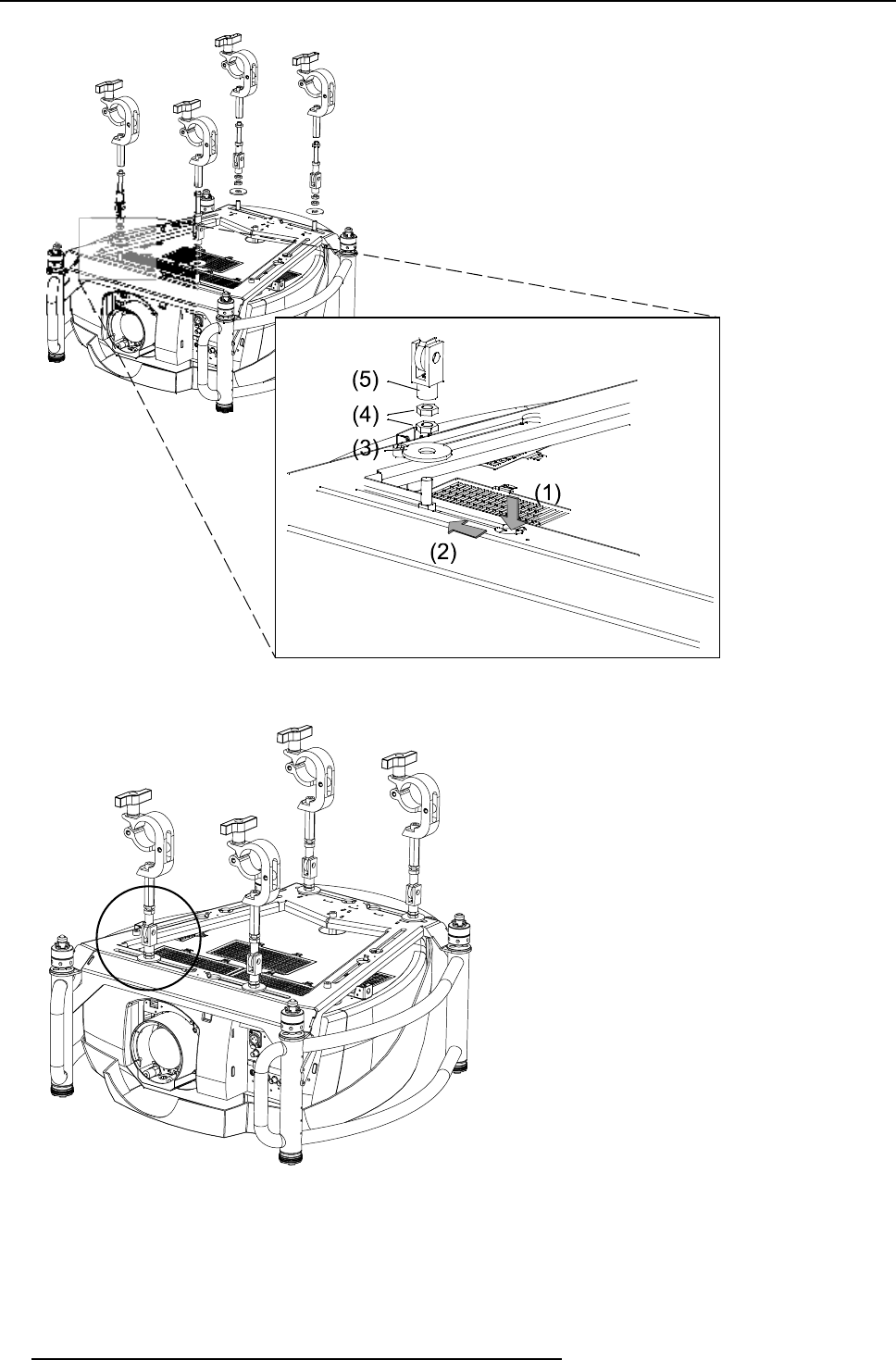 (5)
(4)
(3)
(1)
(2)