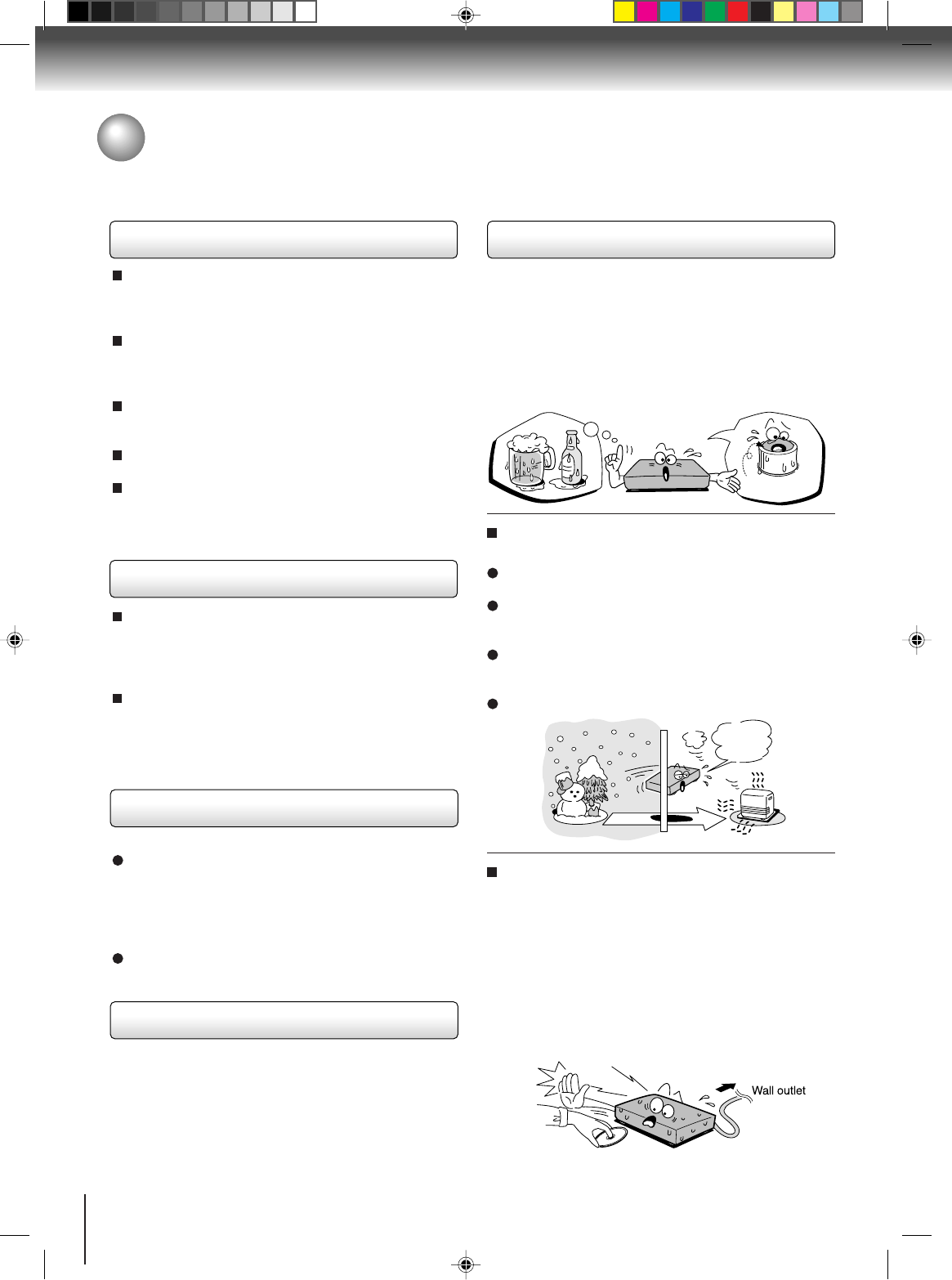 Wall outlet