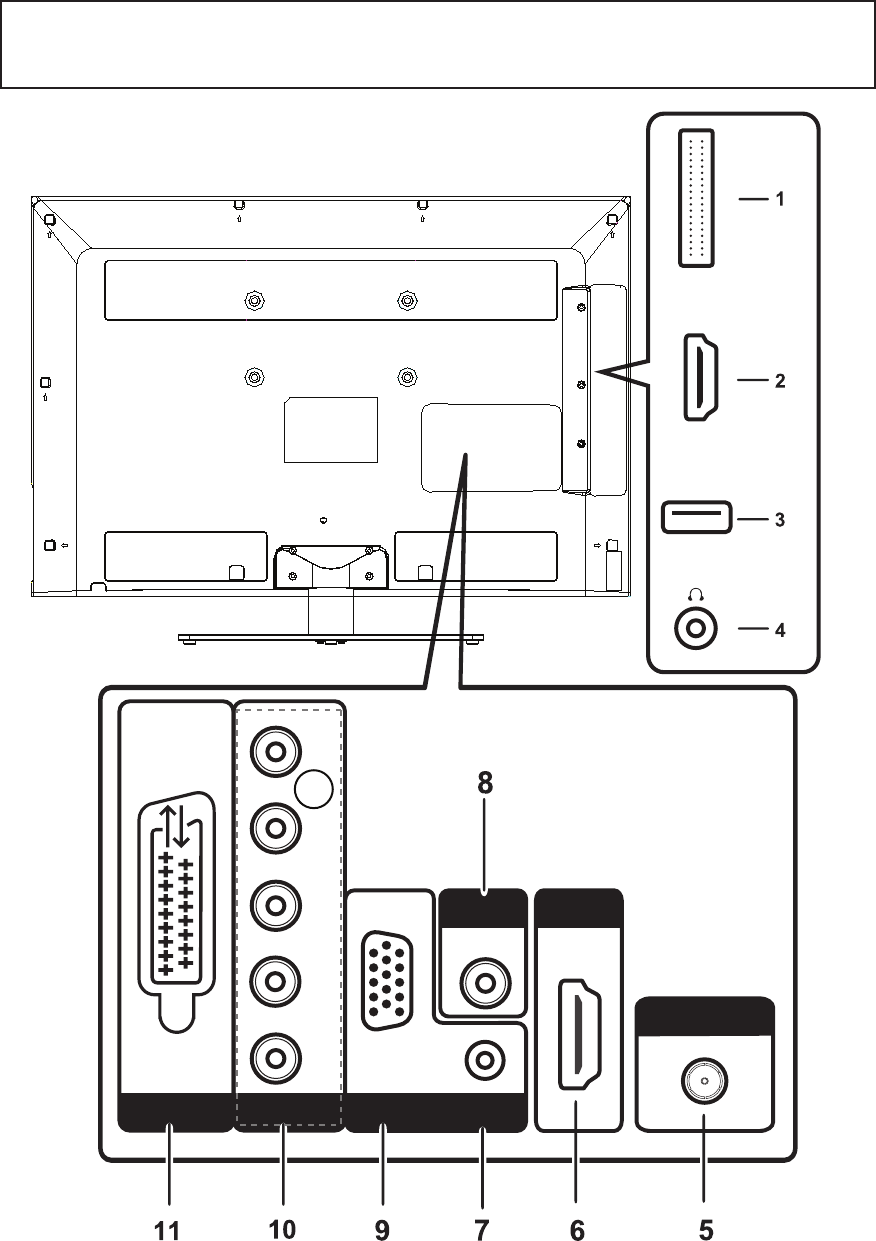 1
2
3
4
8
11
10
9
7
6
5