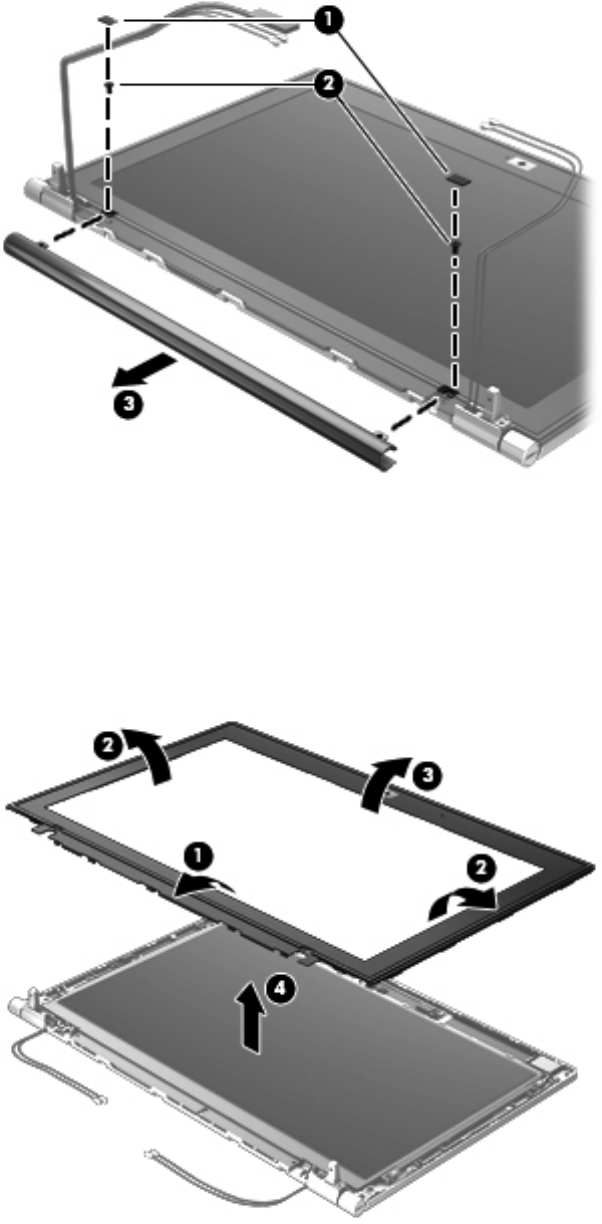 1
2
3

2
3
1
2
4