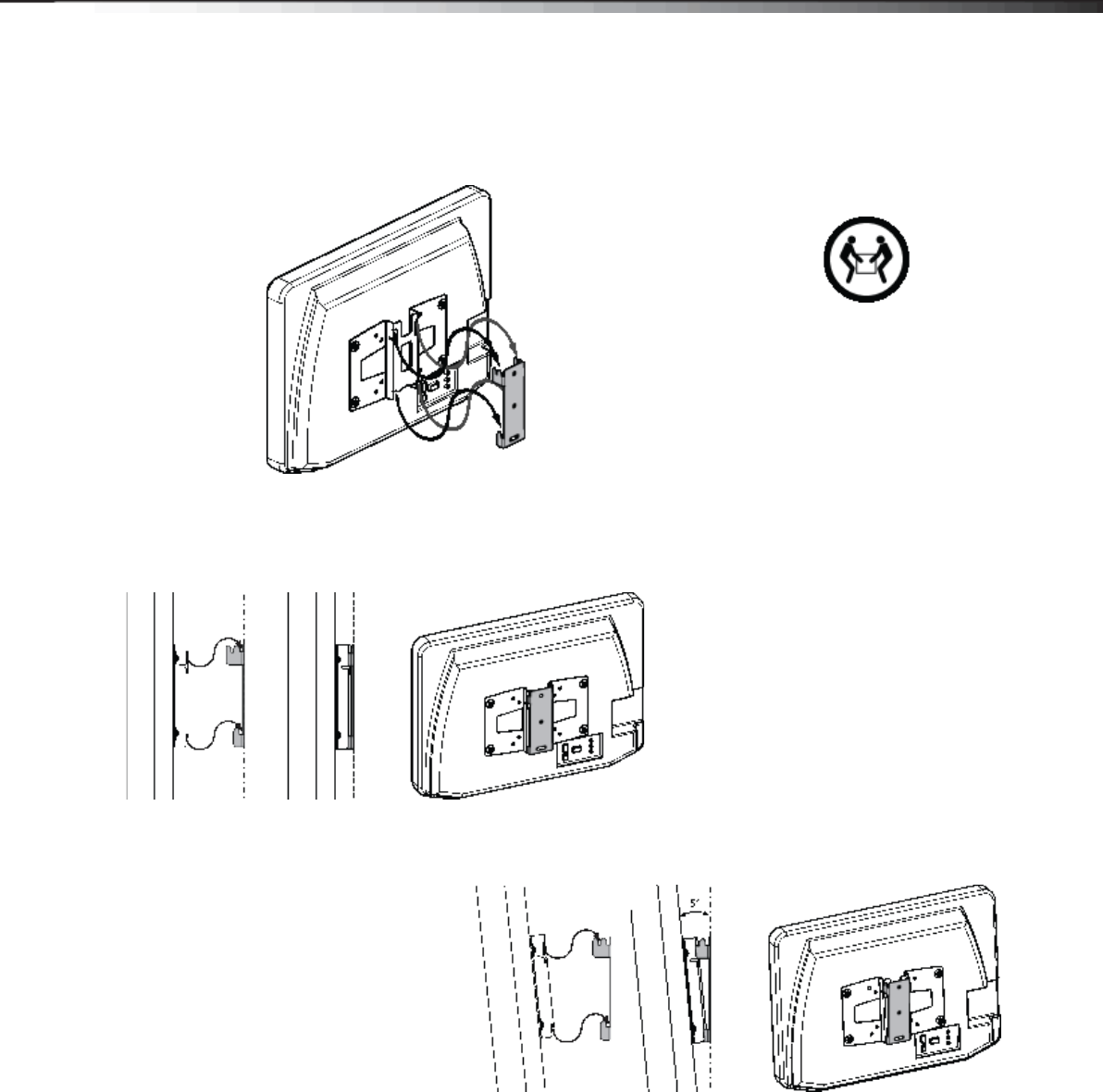 5°