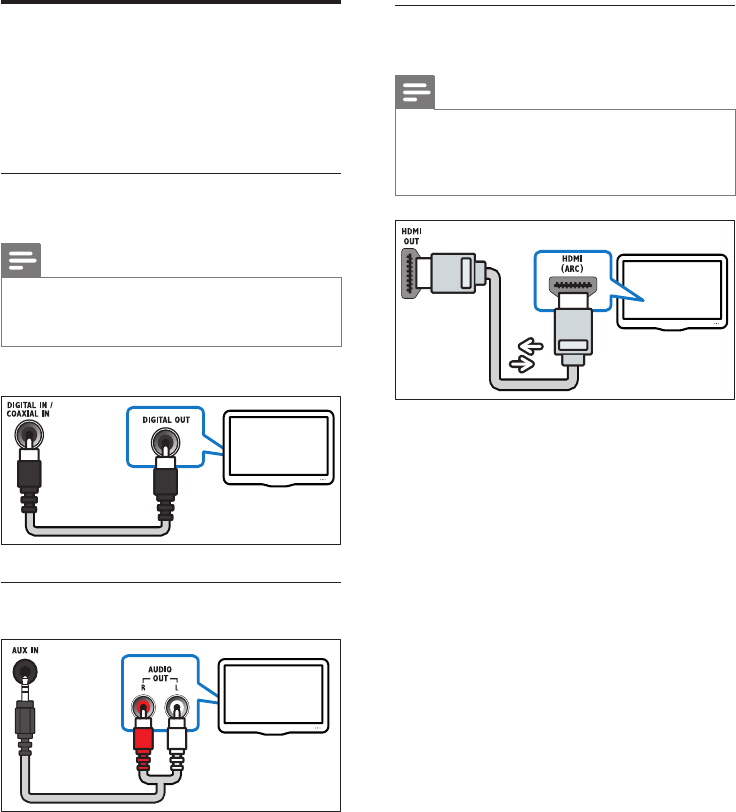 DIGITAL IN / COAXIAL IN

DIGITAL OUT

AUX IN

AUDIO OUT

R L

HDMI OUT

HDMI (ARC)