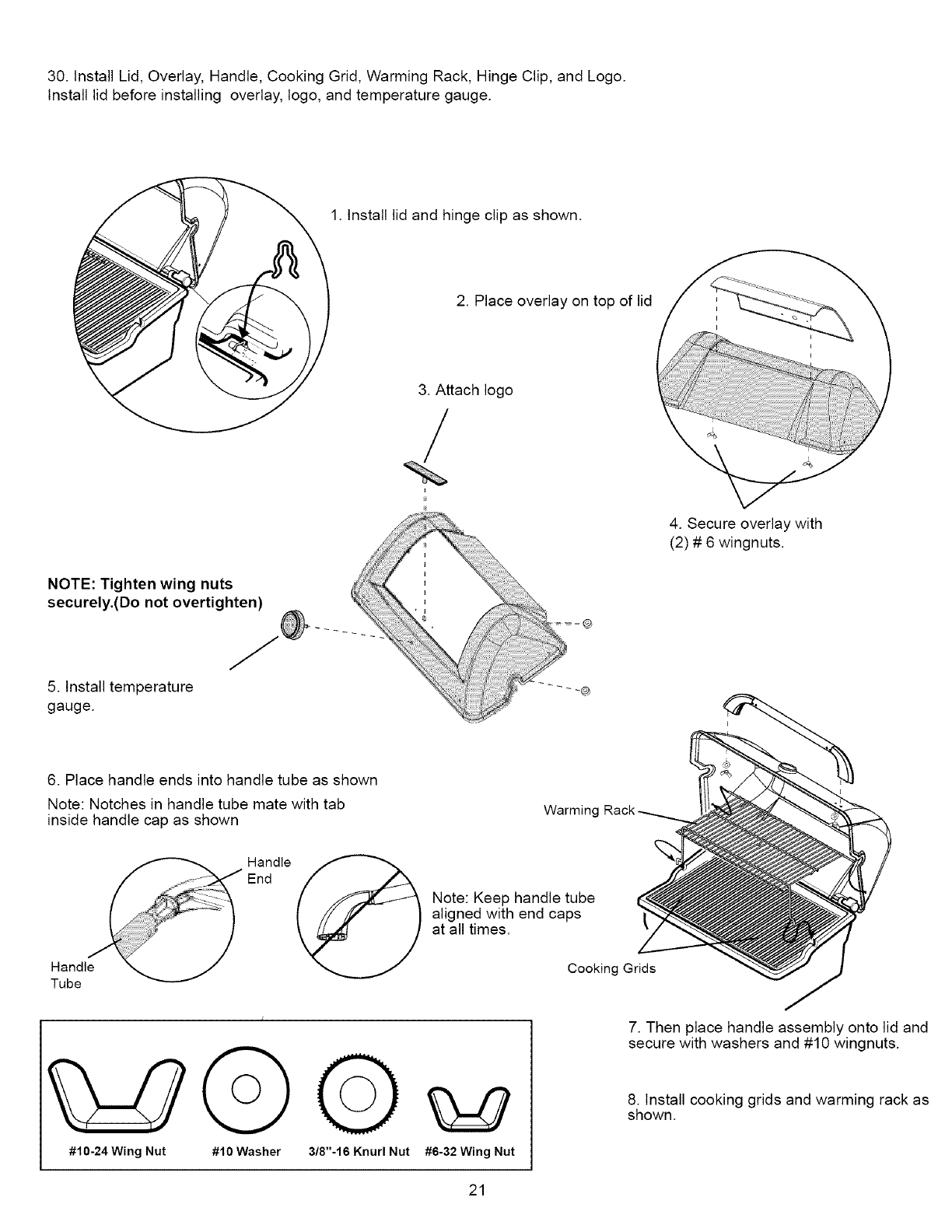 30. Install Lid, Overlay, Handle, Cooking Grid, Warming Rack, Hinge Clip, and Logo. Install lid before installing overlay, logo, and temperature gauge.

1. Install lid and hinge clip as shown.

2. Place overlay on top of lid

3. Attach logo

4. Secure overlay with (2) # 6 wingnuts.

NOTE: Tighten wing nuts securely.(Do not overtighten)

5. Install temperature gauge.

6. Place handle ends into handle tube as shown

Note: Notches in handle tube mate with tab inside handle cap as shown

Handle End

Handle Tube

Note: Keep handle tube aligned with end caps at all times.

Warming Rack

Cooking Grids

7. Then place handle assembly onto lid and secure with washers and #10 wingnuts.

8. Install cooking grids and warming rack as shown.

#10-24 Wing Nut #10 Washer 3/8"-16 Knurl Nut #6-32 Wing Nut

21