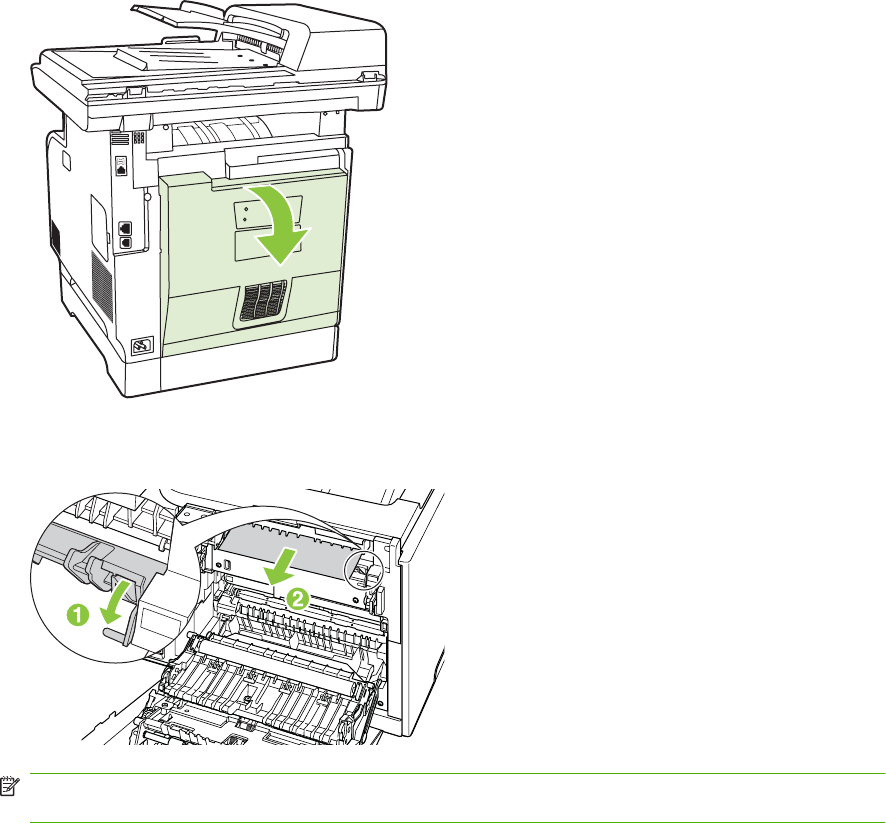 1

2