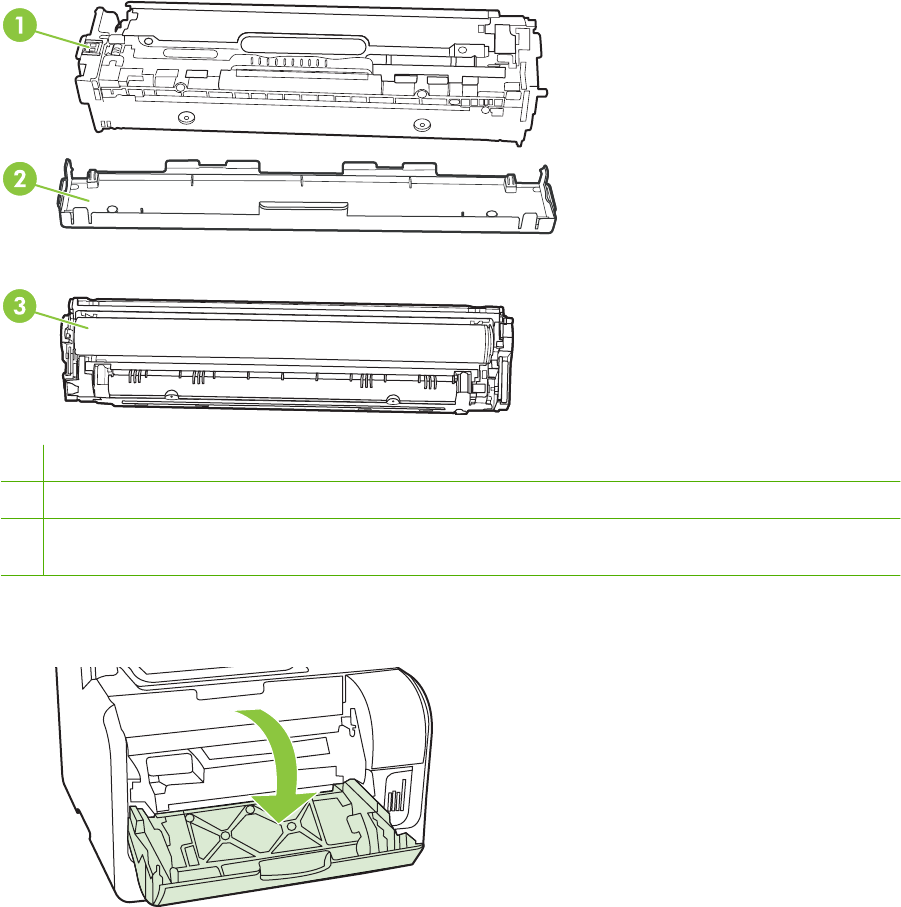 1

2

3