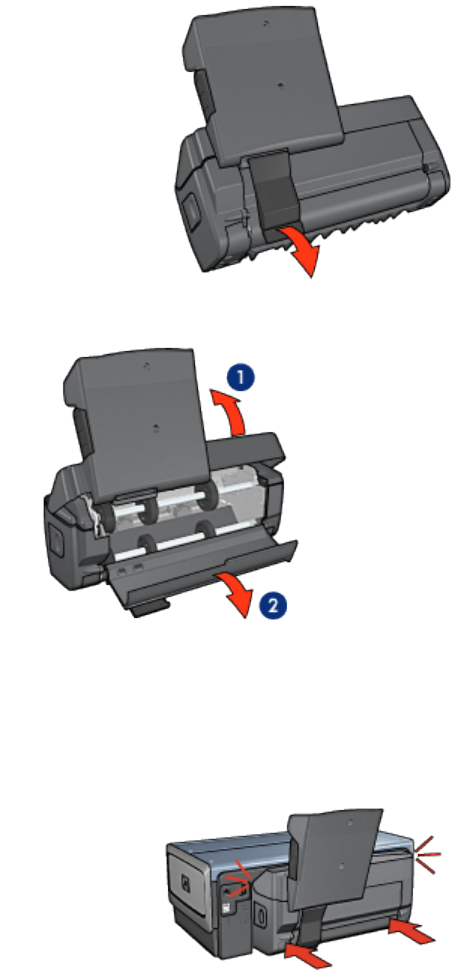 1

2